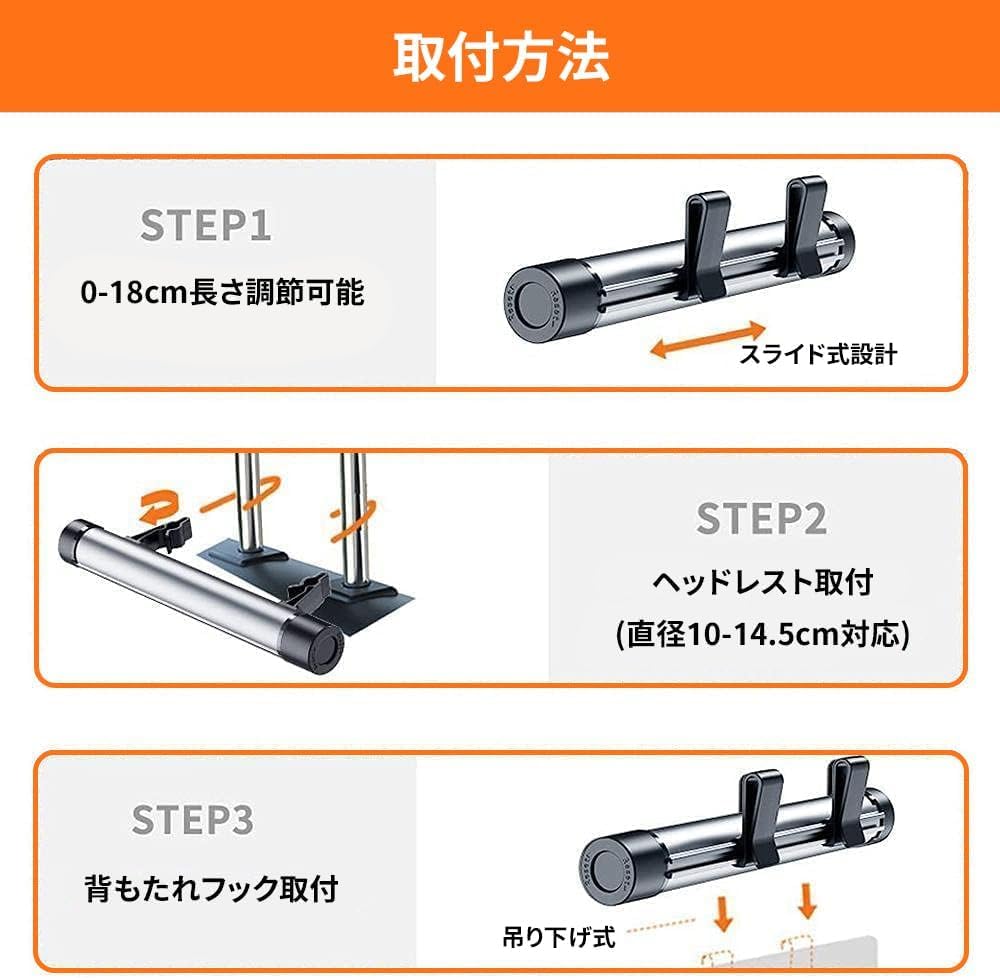 取付方法

STEP1

0-18cm長さ調節可能

スライド式設計

STEP2

ヘッドレスト取付

(直径10-14.5cm対応)

STEP3

背もたれフック取付

吊り下げ式