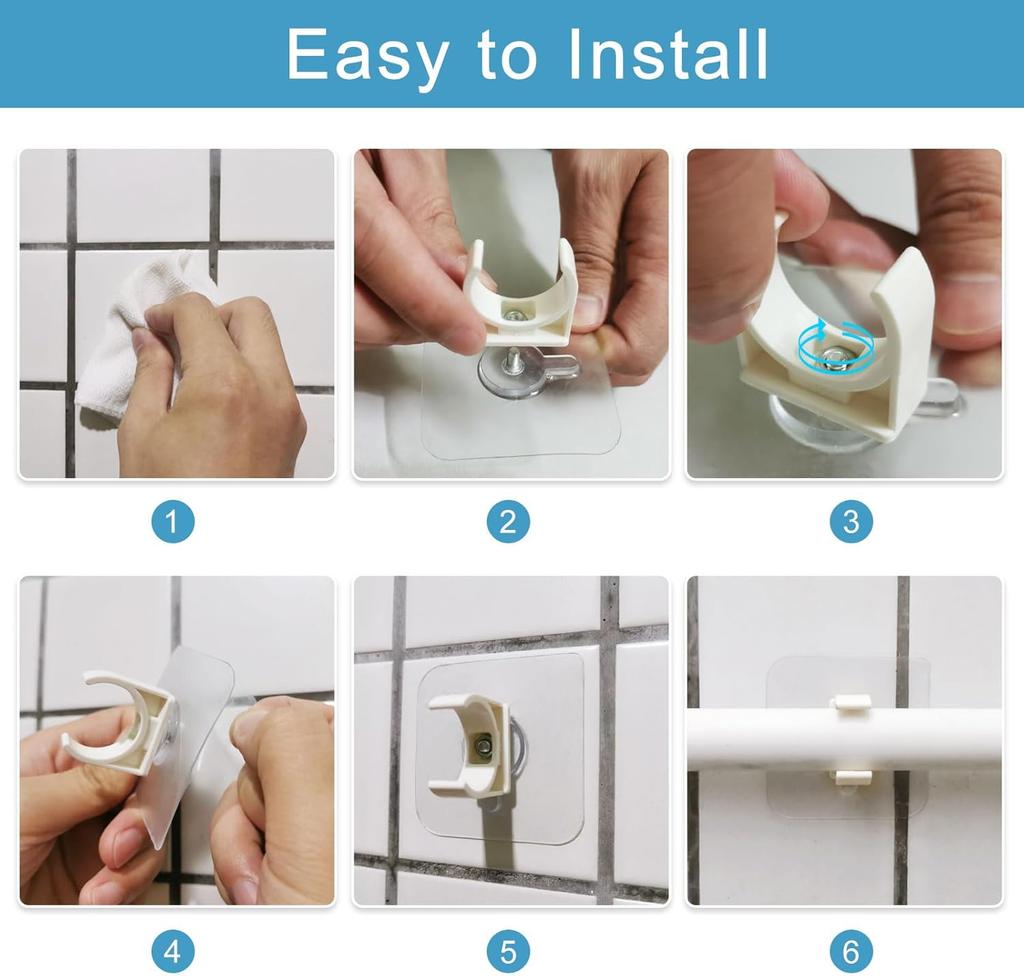 Easy to Install

1

2

3

4

5

6