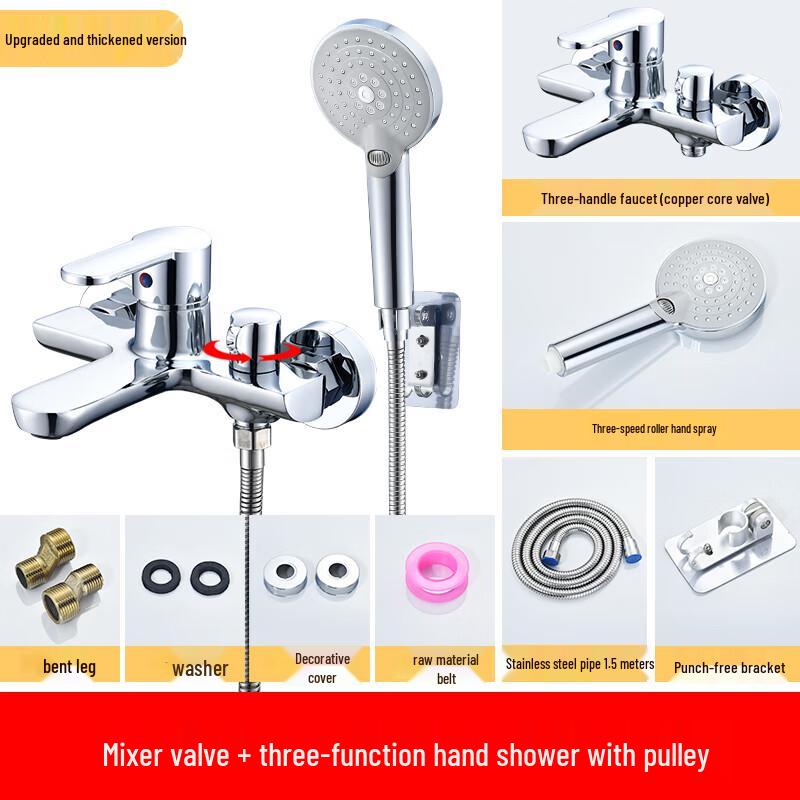 Upgraded and thickened version

Three-handle faucet (copper core valve)

Three-speed roller hand spray

bent leg

washer

Decorative cover

raw material belt

Stainless steel pipe 1.5 meters

Punch-free bracket

Mixer valve + three-function hand shower with pulley