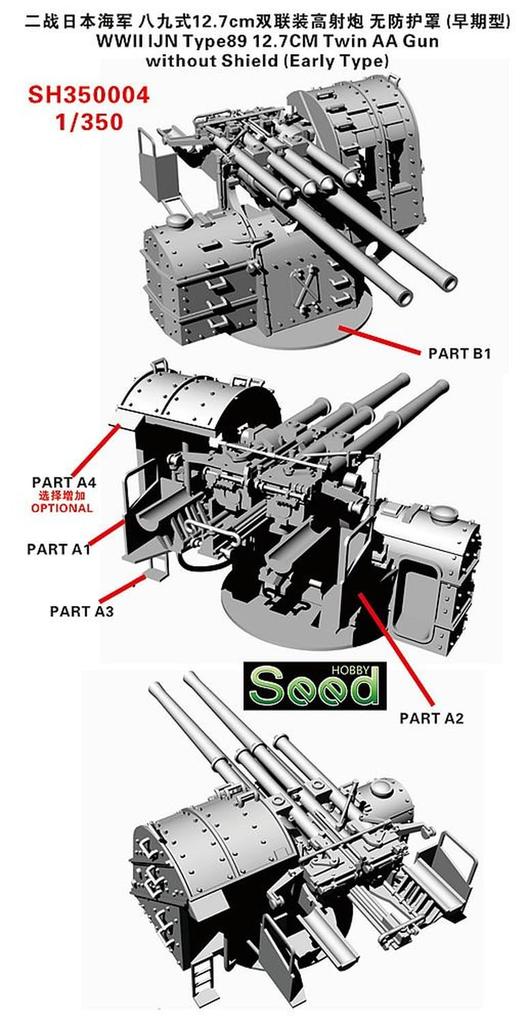 二战日本海军 八九式12.7cm双联装高射炮 无防护罩 (早期型)
WWII IJN Type89 12.7CM Twin AA Gun without Shield (Early Type)

SH350004
1/350

PART B1

PART A4
选择增加
OPTIONAL

PART A1

PART A3

HOBBY
Seed

PART A2