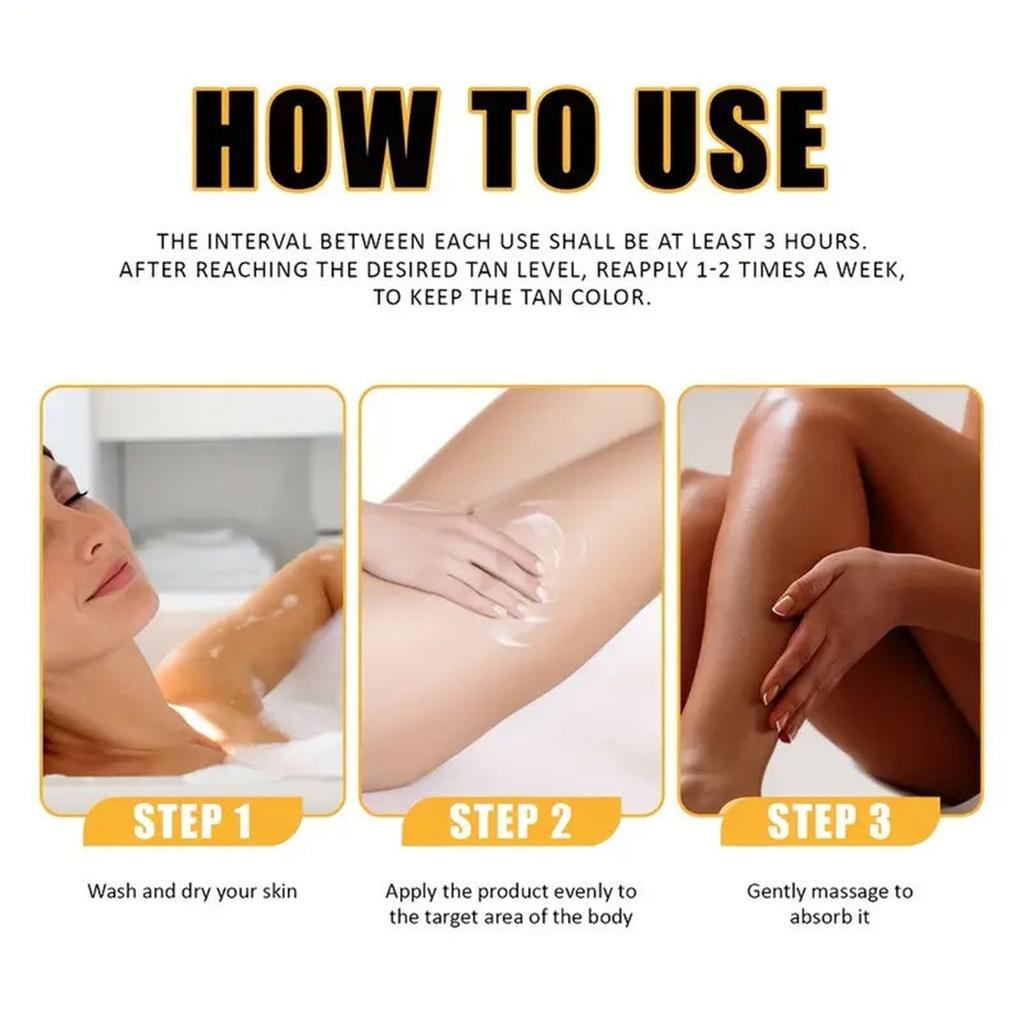 HOW TO USE

THE INTERVAL BETWEEN EACH USE SHALL BE AT LEAST 3 HOURS. AFTER REACHING THE DESIRED TAN LEVEL, REAPPLY 1-2 TIMES A WEEK, TO KEEP THE TAN COLOR.

STEP 1

Wash and dry your skin

STEP 2

Apply the product evenly to the target area of the body

STEP 3

Gently massage to absorb it