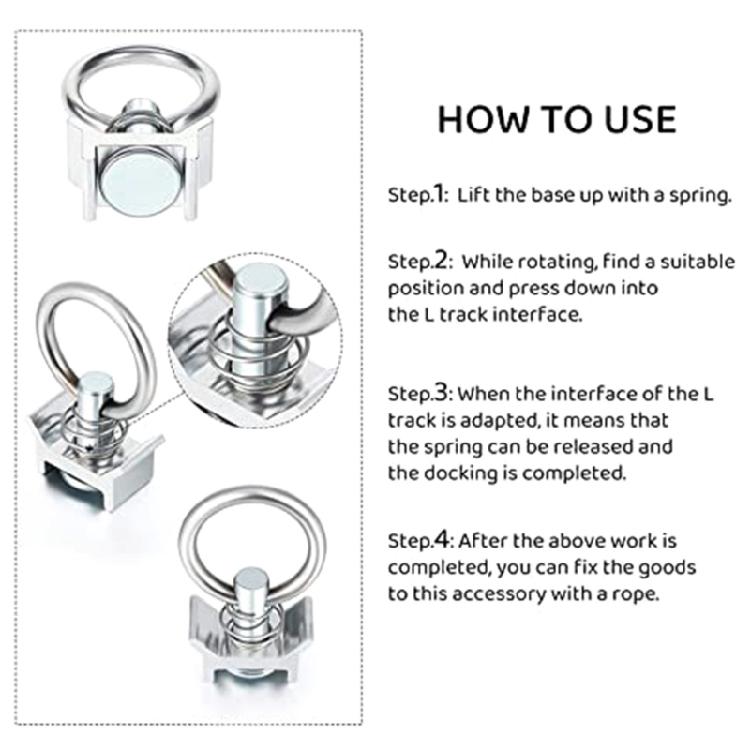 HOW TO USE

Step.1: Lift the base up with a spring.

Step.2: While rotating, find a suitable position and press down into the L track interface.

Step.3: When the interface of the L track is adapted, it means that the spring can be released and the docking is completed.

Step.4: After the above work is completed, you can fix the goods to this accessory with a rope.