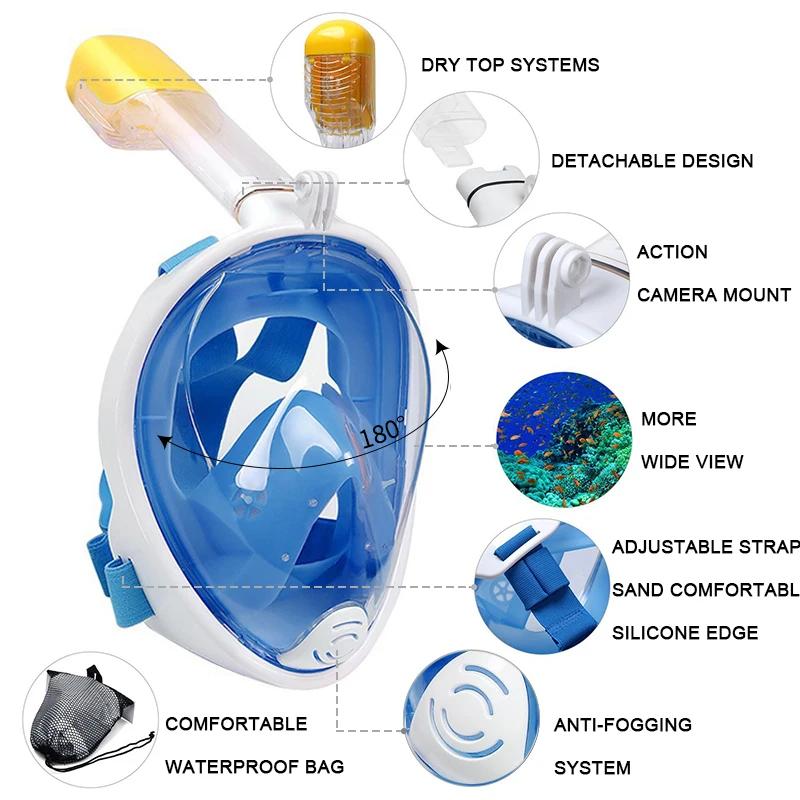 DRY TOP SYSTEMS

DETACHABLE DESIGN

ACTION

CAMERA MOUNT

180°

MORE

WIDE VIEW

ADJUSTABLE STRAP

SAND COMFORTABL

SILICONE EDGE

COMFORTABLE

WATERPROOF BAG

ANTI-FOGGING

SYSTEM