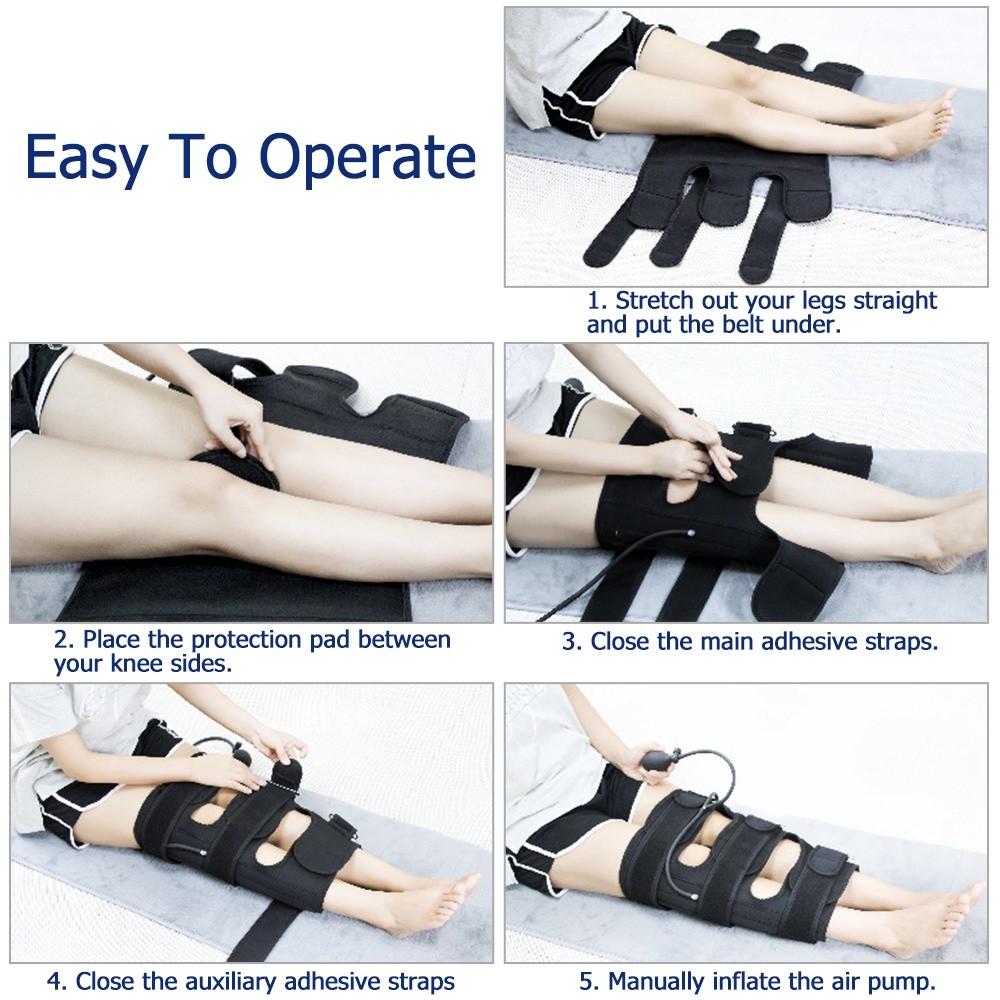 Easy To Operate

1. Stretch out your legs straight and put the belt under.

2. Place the protection pad between your knee sides.

3. Close the main adhesive straps.

4. Close the auxiliary adhesive straps

5. Manually inflate the air pump.