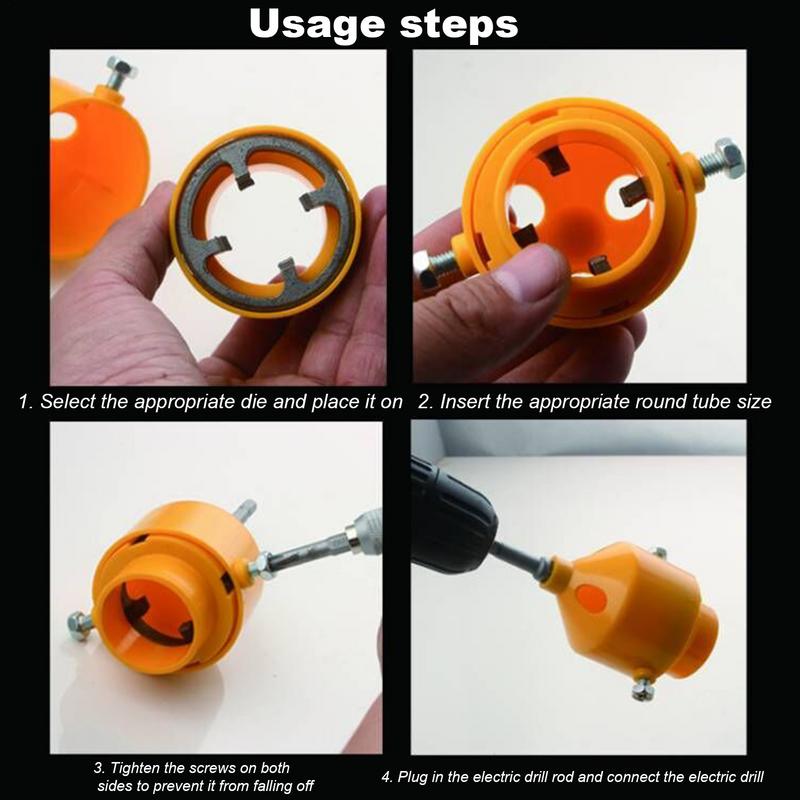 Usage steps

1. Select the appropriate die and place it on

2. Insert the appropriate round tube size

3. Tighten the screws on both sides to prevent it from falling off

4. Plug in the electric drill rod and connect the electric drill