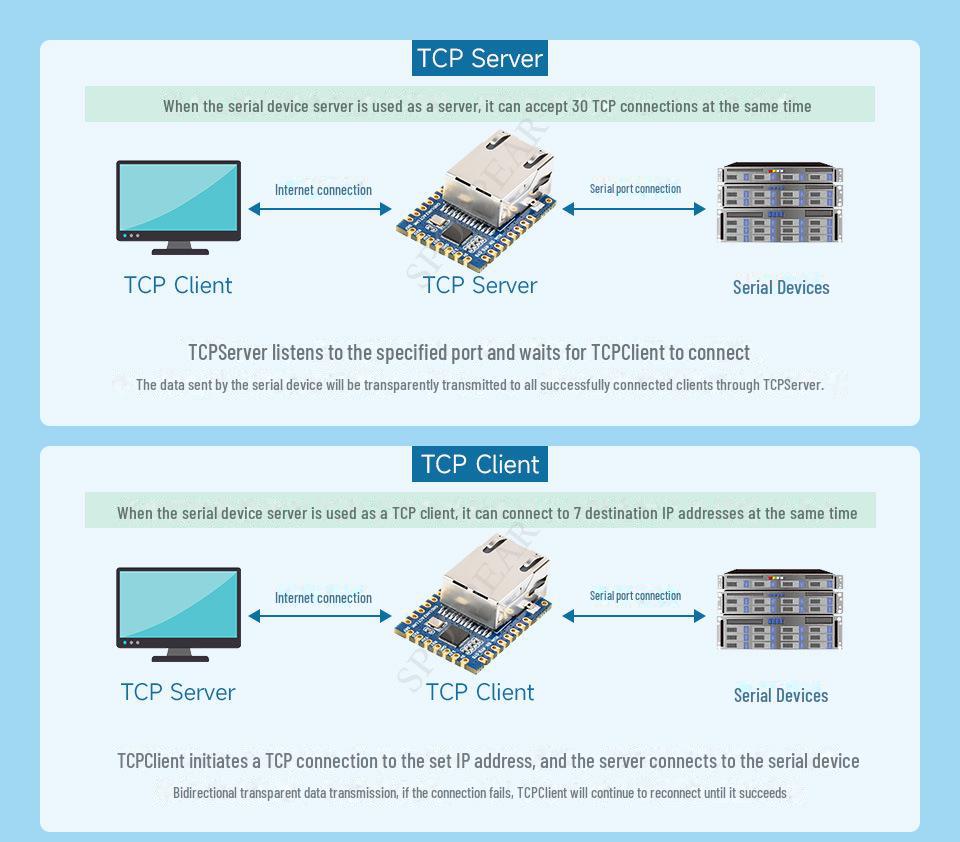 TCP Server

When the serial device server is used as a server, it can accept 30 TCP connections at the same time

Internet connection

Serial port connection

TCP Client

TCP Server

Serial Devices

TCPServer listens to the specified port and waits for TCPClient to connect

The data sent by the serial device will be transparently transmitted to all successfully connected clients through TCPServer.

TCP Client

When the serial device server is used as a TCP client, it can connect to 7 destination IP addresses at the same time

Internet connection

Serial port connection

TCP Server

TCP Client

Serial Devices

TCPClient initiates a TCP connection to the set IP address, and the server connects to the serial device

Bidirectional transparent data transmission, if the connection fails, TCPClient will continue to reconnect until it succeeds