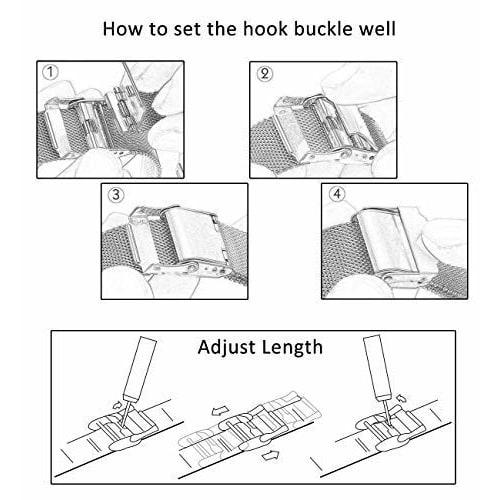 How to set the hook buckle well

①

②

③

④

Adjust Length