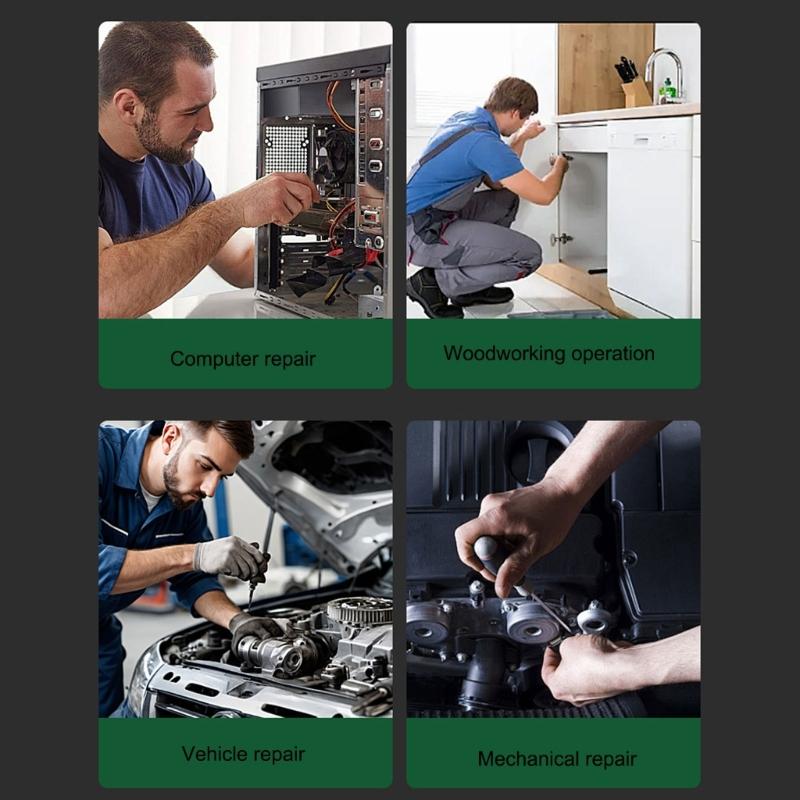 Computer repair

Woodworking operation

Vehicle repair

Mechanical repair