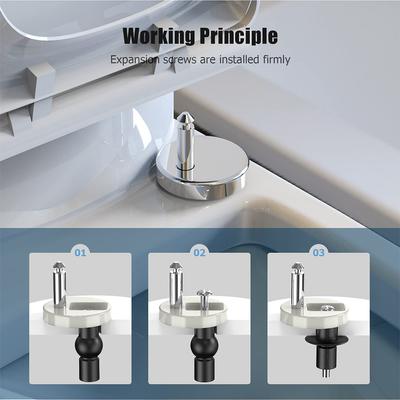 Working Principle

Expansion screws are installed firmly

01

02

03