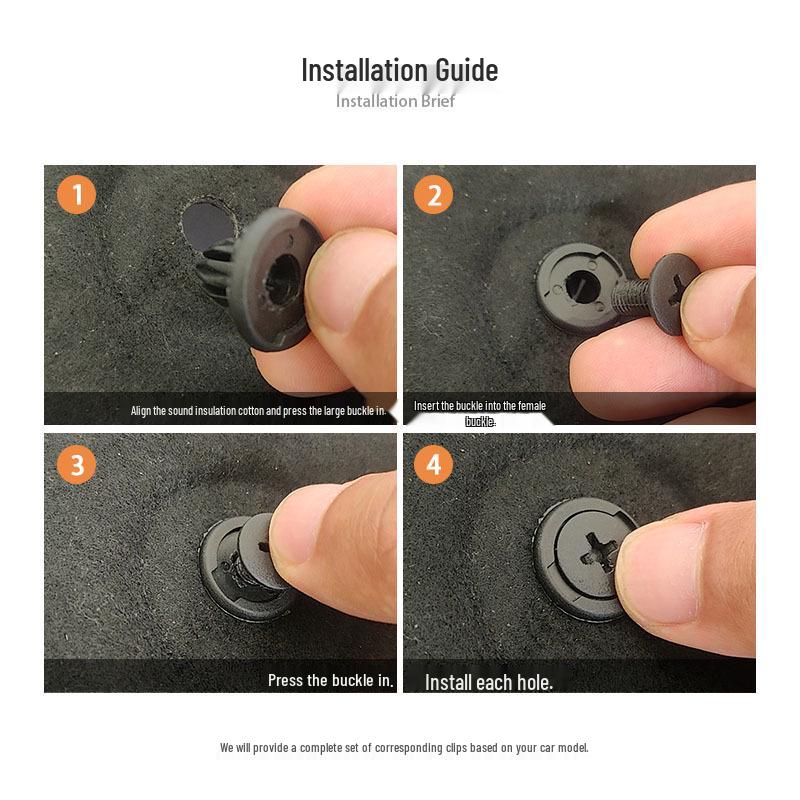 Installation Guide
Installation Brief

1
Align the sound insulation cotton and press the large buckle in.

2
Insert the buckle into the female buckle.

3
Press the buckle in.

4
Install each hole.

We will provide a complete set of corresponding clips based on your car model.