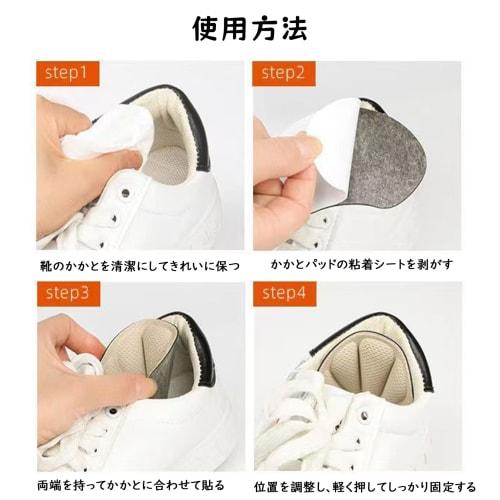 使用方法

step1

靴のかかとを清潔にしてきれいに保つ

step2

かかとパッドの粘着シートを剥がす

step3

両端を持ってかかとに合わせて貼る

step4

位置を調整し、軽く押してしっかり固定する