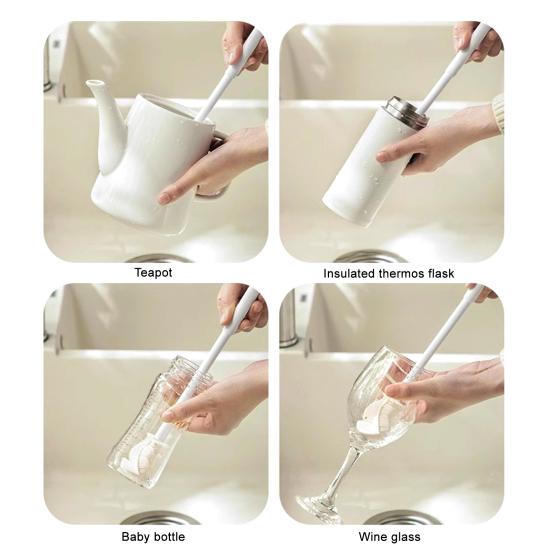 Teapot

Insulated thermos flask

Baby bottle

Wine glass