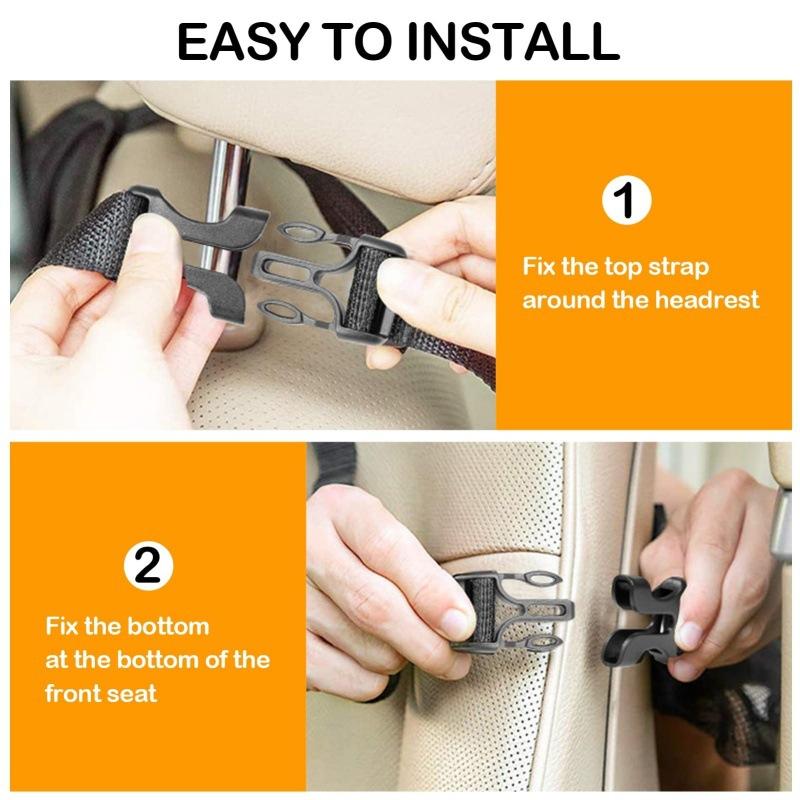 EASY TO INSTALL

1

Fix the top strap around the headrest

2

Fix the bottom at the bottom of the front seat