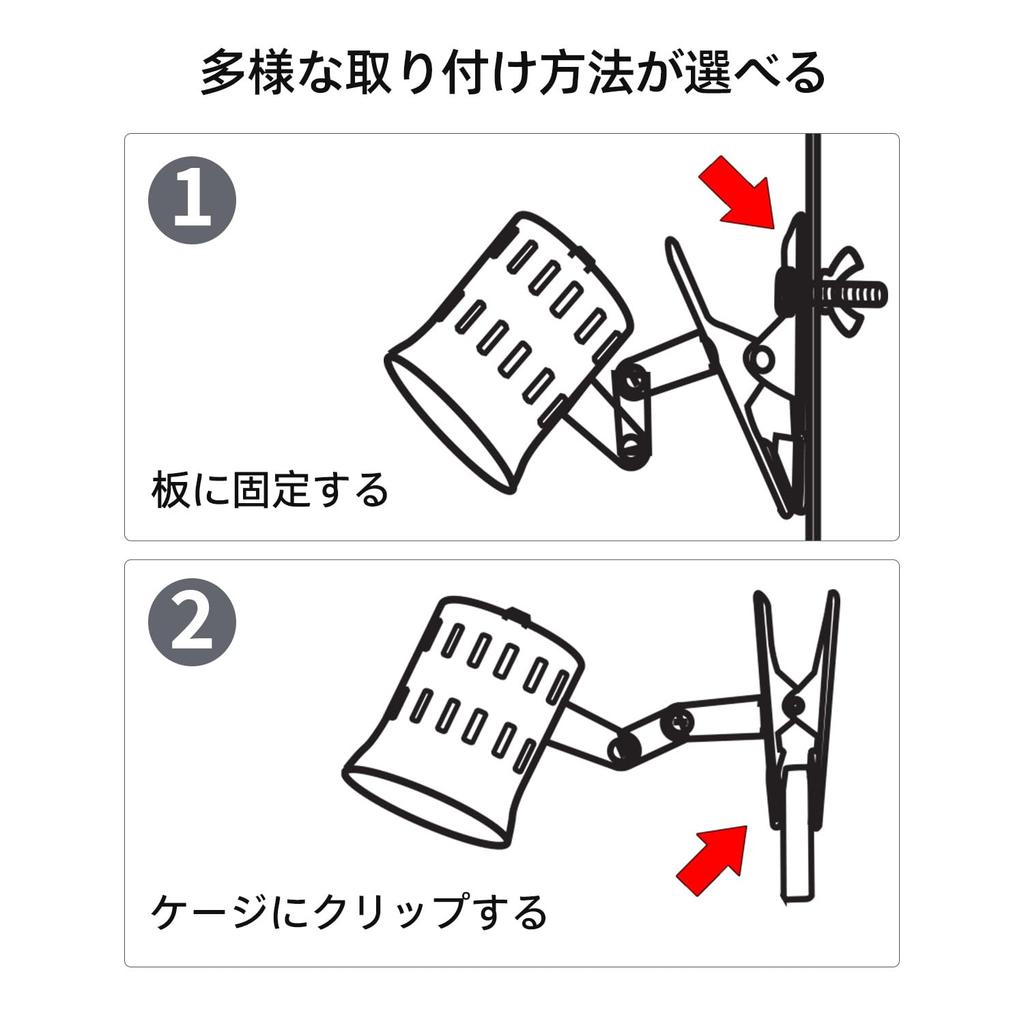 多様な取り付け方法が選べる

1

板に固定する

2

ケージにクリップする