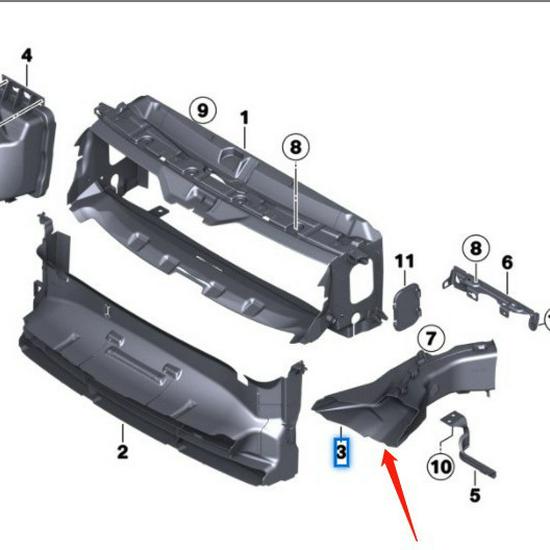 4
9
1
8
11
8
6
7
2
3
10
5