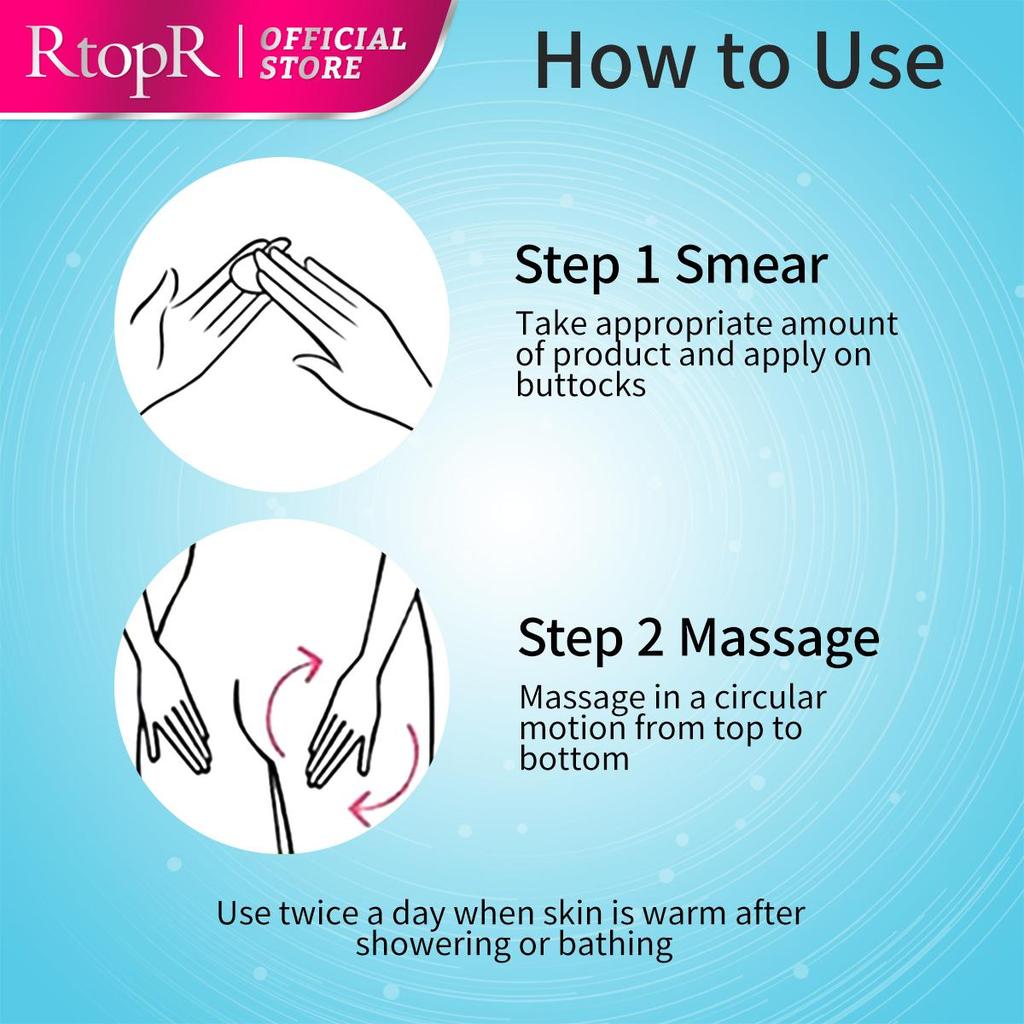 RtopR | OFFICIAL STORE

How to Use

Step 1 Smear

Take appropriate amount of product and apply on buttocks

Step 2 Massage

Massage in a circular motion from top to bottom

Use twice a day when skin is warm after showering or bathing