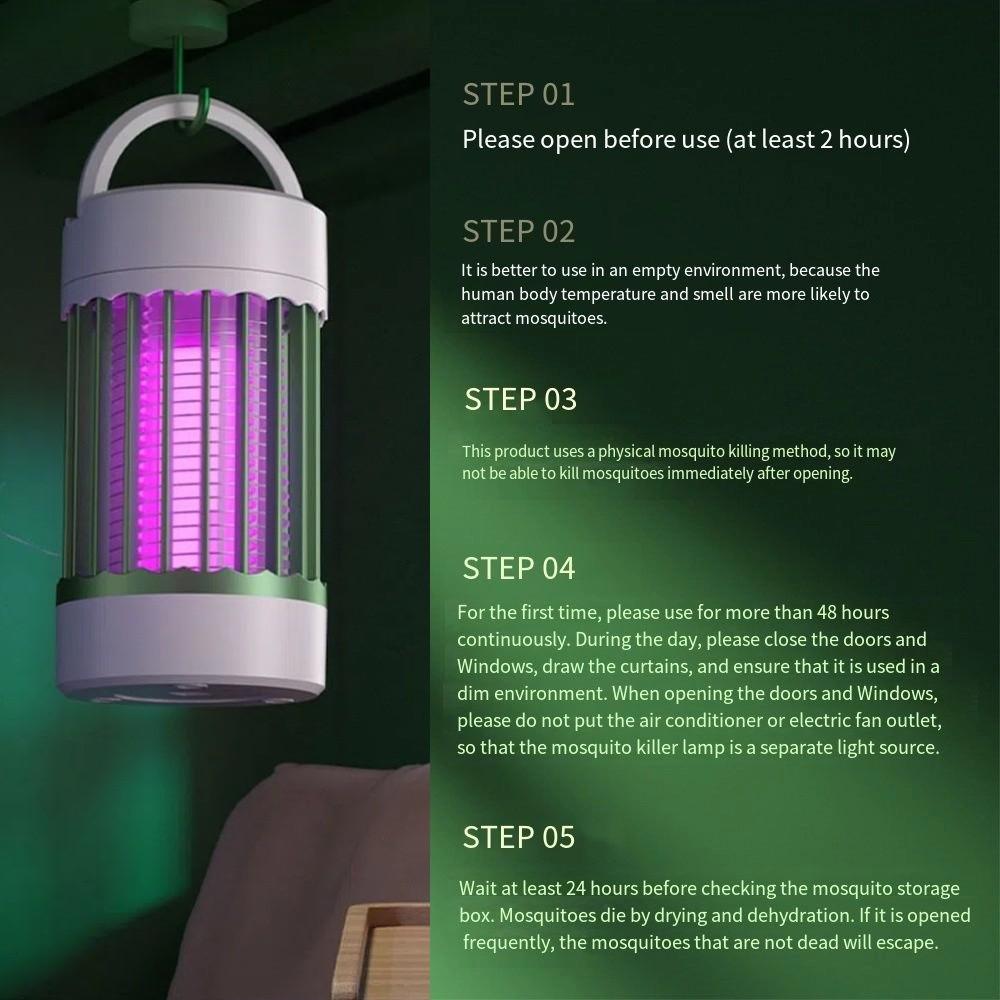 STEP 01
Please open before use (at least 2 hours)

STEP 02
It is better to use in an empty environment, because the human body temperature and smell are more likely to attract mosquitoes.

STEP 03
This product uses a physical mosquito killing method, so it may not be able to kill mosquitoes immediately after opening.

STEP 04
For the first time, please use for more than 48 hours continuously. During the day, please close the doors and Windows, draw the curtains, and ensure that it is used in a dim environment. When opening the doors and Windows, please do not put the air conditioner or electric fan outlet, so that the mosquito killer lamp is a separate light source.

STEP 05
Wait at least 24 hours before checking the mosquito storage box. Mosquitoes die by drying and dehydration. If it is opened frequently, the mosquitoes that are not dead will escape.