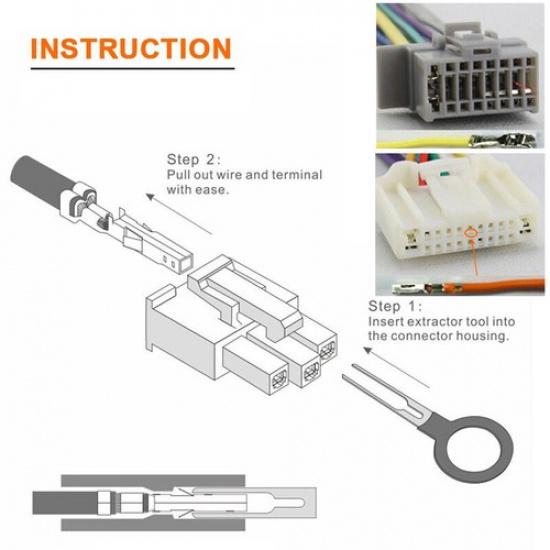 INSTRUCTION

Step 2:
Pull out wire and terminal with ease.

Step 1:
Insert extractor tool into the connector housing.