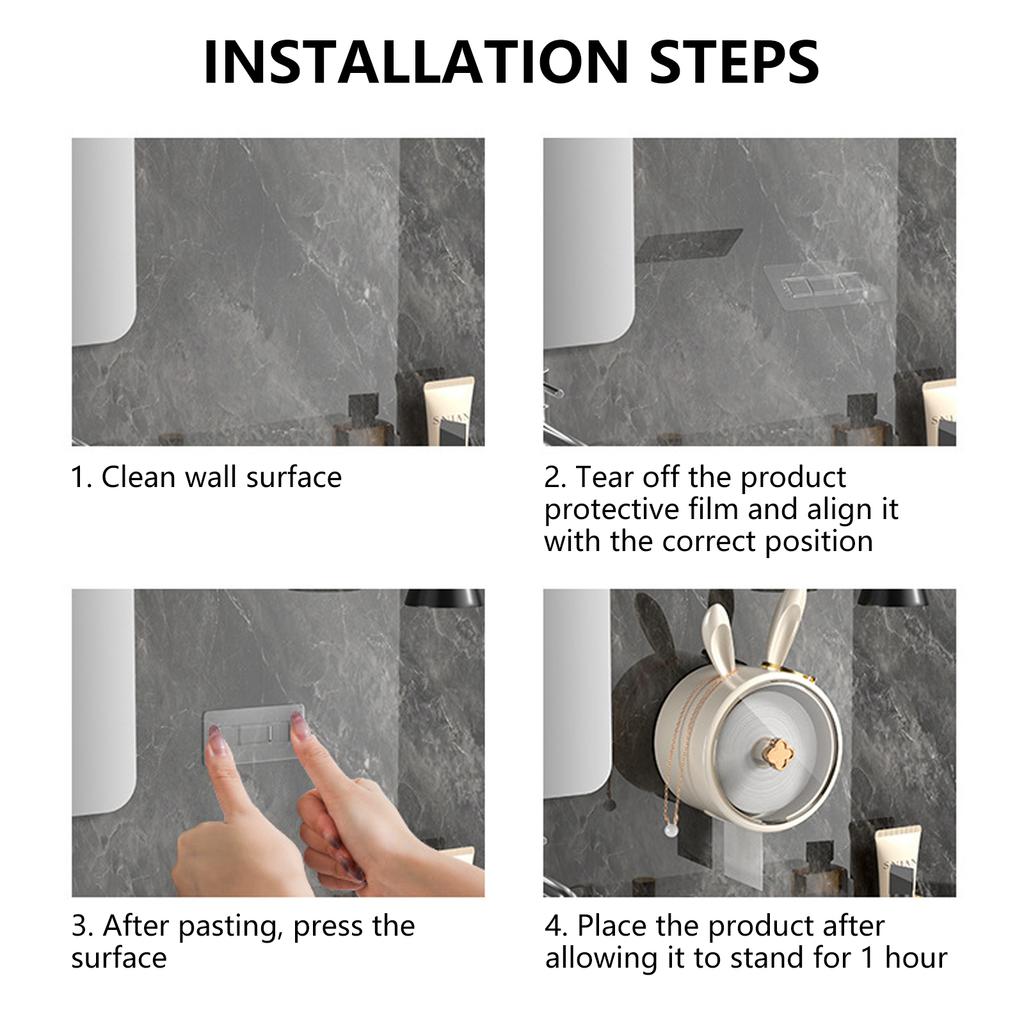 INSTALLATION STEPS

1. Clean wall surface

2. Tear off the product protective film and align it with the correct position

3. After pasting, press the surface

4. Place the product after allowing it to stand for 1 hour