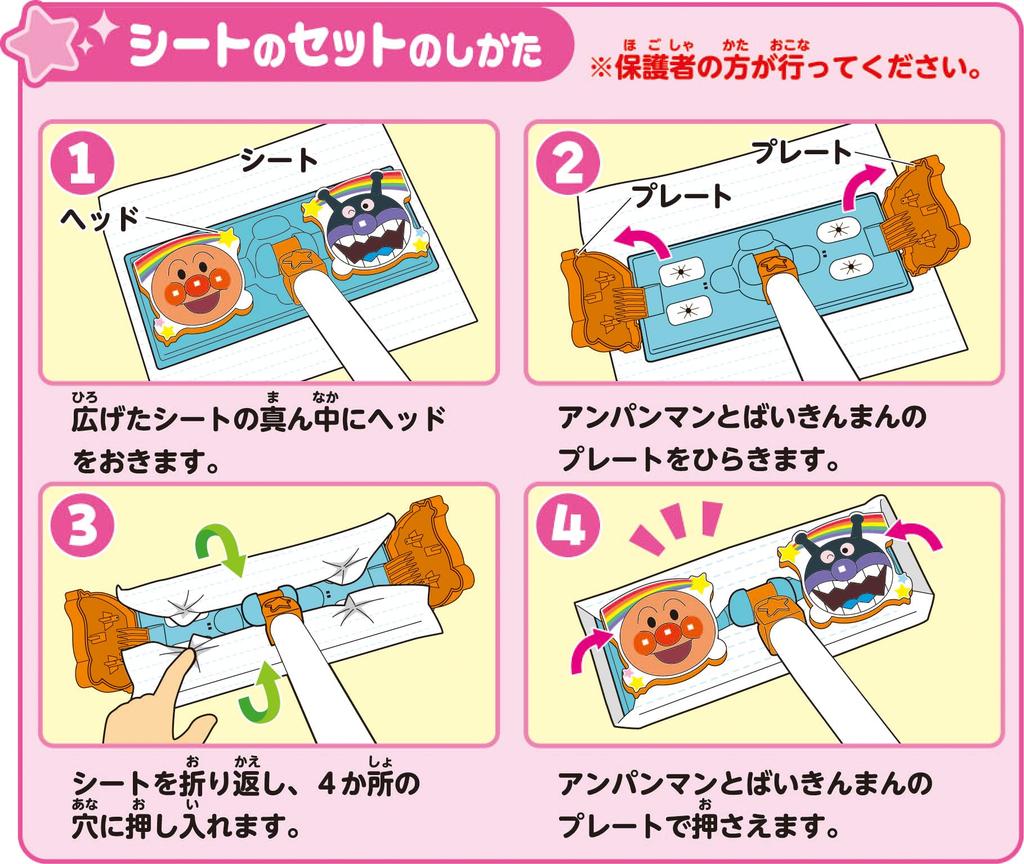 シートのセットのしかた

※保護者の方が行ってください。

1
シート
ヘッド

広げたシートの真ん中にヘッドをおきます。

2
プレート
プレート

アンパンマンとばいきんまんのプレートをひらきます。

3

シートを折り返し、4か所の穴に押し入れます。

4

アンパンマンとばいきんまんのプレートで押さえます。