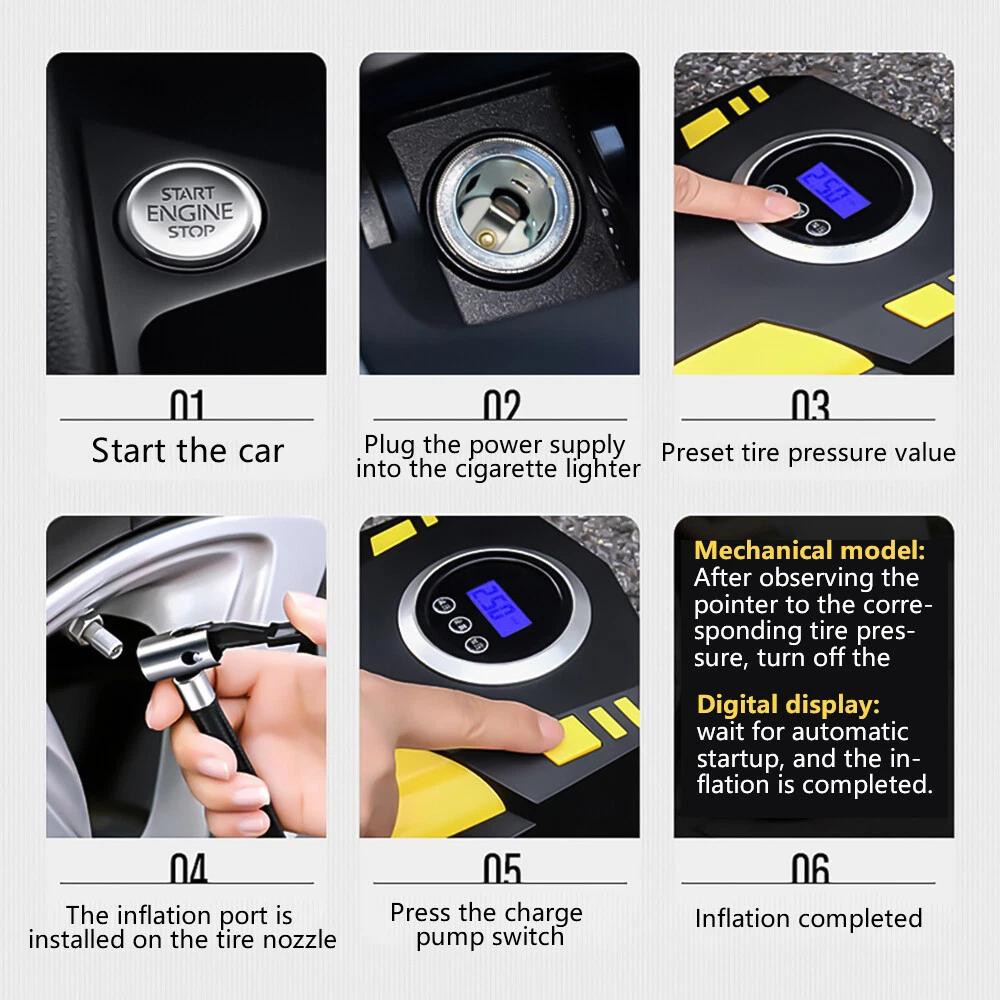 START
ENGINE
STOP

01
Start the car

02
Plug the power supply into the cigarette lighter

25.0

03
Preset tire pressure value

04
The inflation port is installed on the tire nozzle

25.0

05
Press the charge pump switch

Mechanical model:
After observing the pointer to the corresponding tire pressure, turn off the

Digital display:
wait for automatic startup, and the inflation is completed.

06
Inflation completed