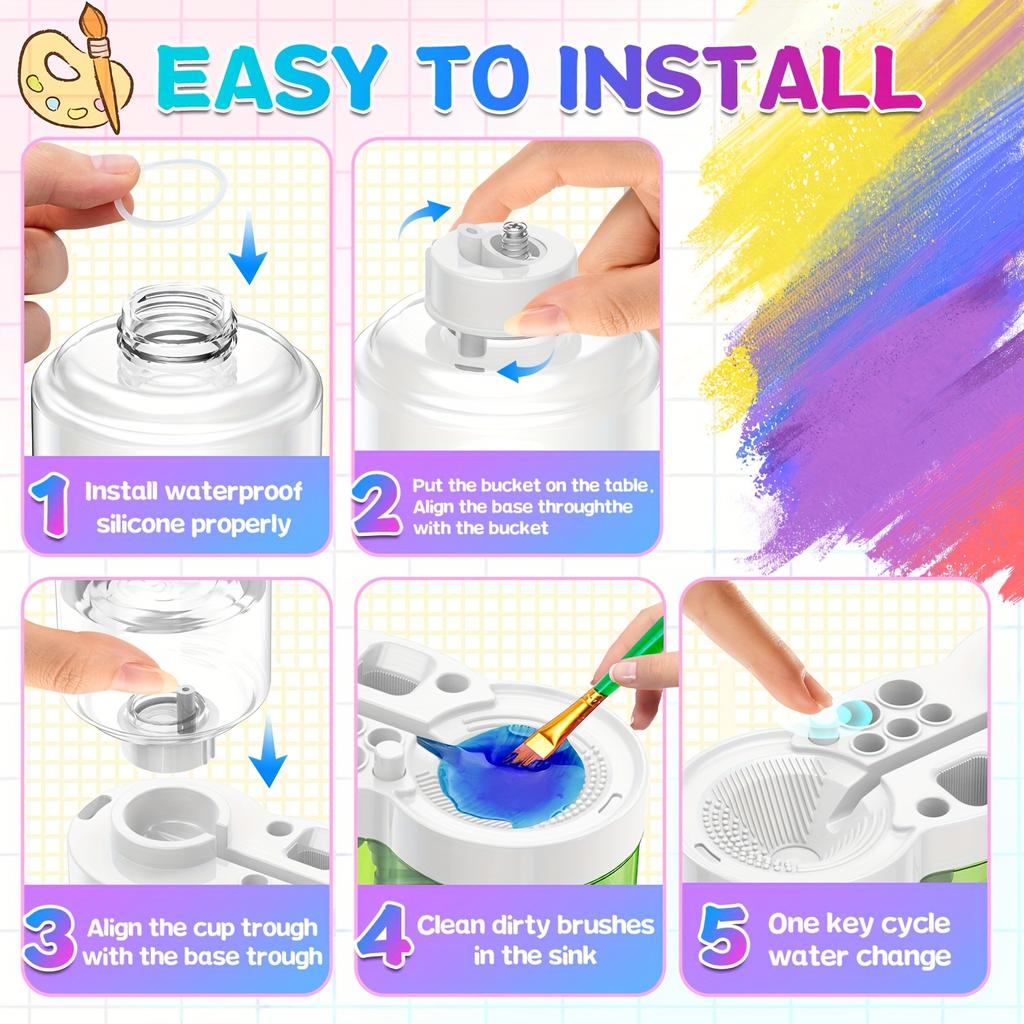 EASY TO INSTALL

1 Install waterproof silicone properly

2 Put the bucket on the table, Align the base throughthe with the bucket

3 Align the cup trough with the base trough

4 Clean dirty brushes in the sink

5 One key cycle water change