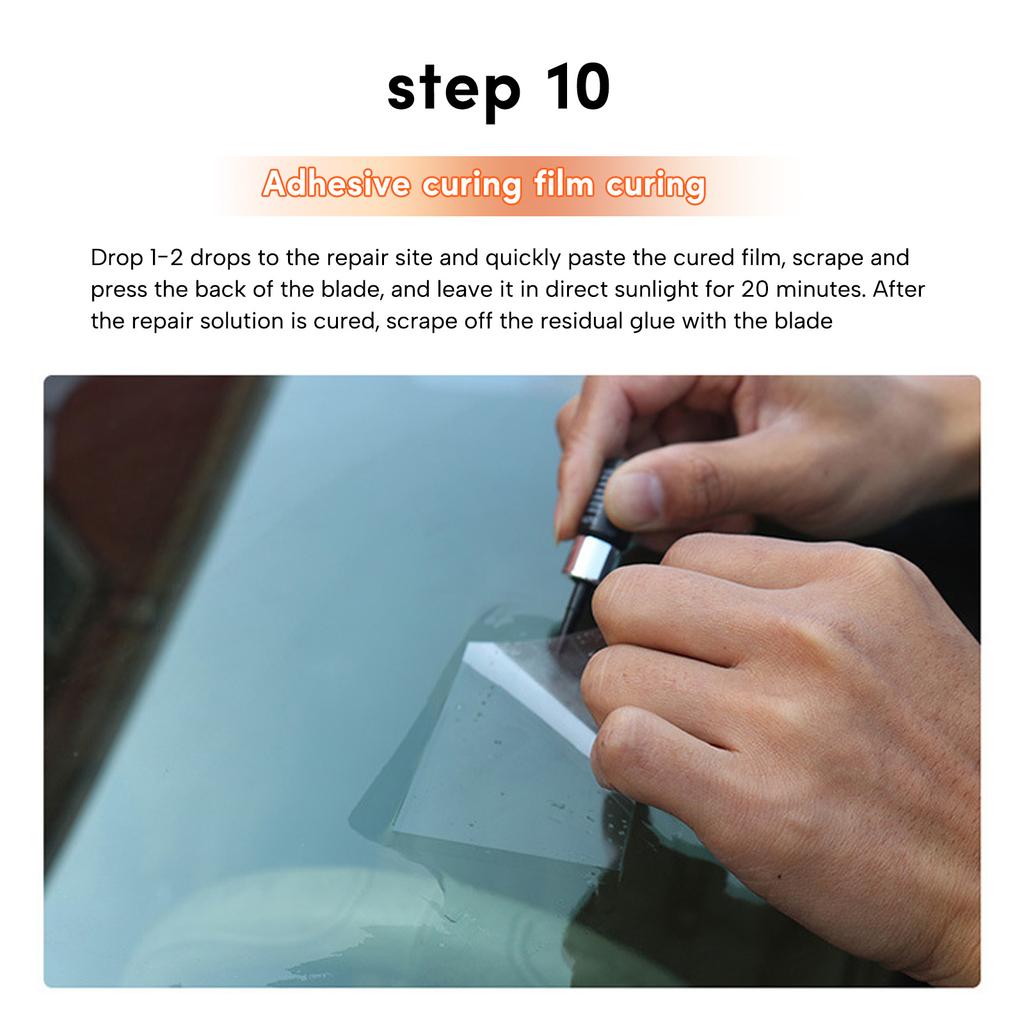 step 10

Adhesive curing film curing

Drop 1-2 drops to the repair site and quickly paste the cured film, scrape and press the back of the blade, and leave it in direct sunlight for 20 minutes. After the repair solution is cured, scrape off the residual glue with the blade