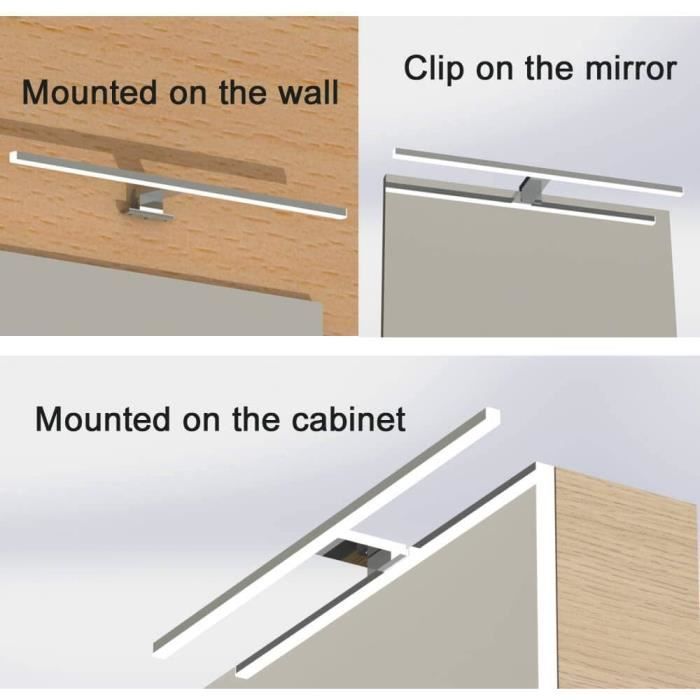 Mounted on the wall

Clip on the mirror

Mounted on the cabinet