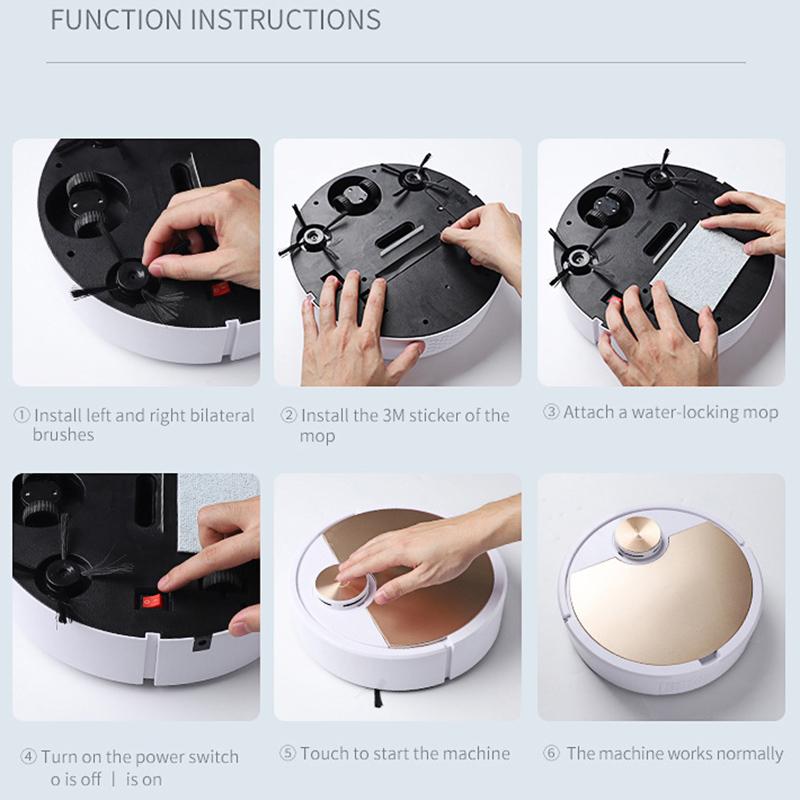 FUNCTION INSTRUCTIONS

① Install left and right bilateral brushes

② Install the 3M sticker of the mop

③ Attach a water-locking mop

④ Turn on the power switch o is off | is on

⑤ Touch to start the machine

⑥ The machine works normally