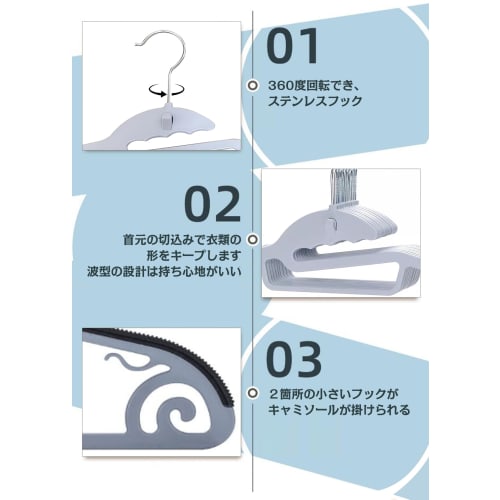 01

360度回転でき、
ステンレスフック

02

首元の切込みで衣類の
形をキープします
波型の設計は持ち心地がいい

03

２箇所の小さいフックが
キャミソールが掛けられる