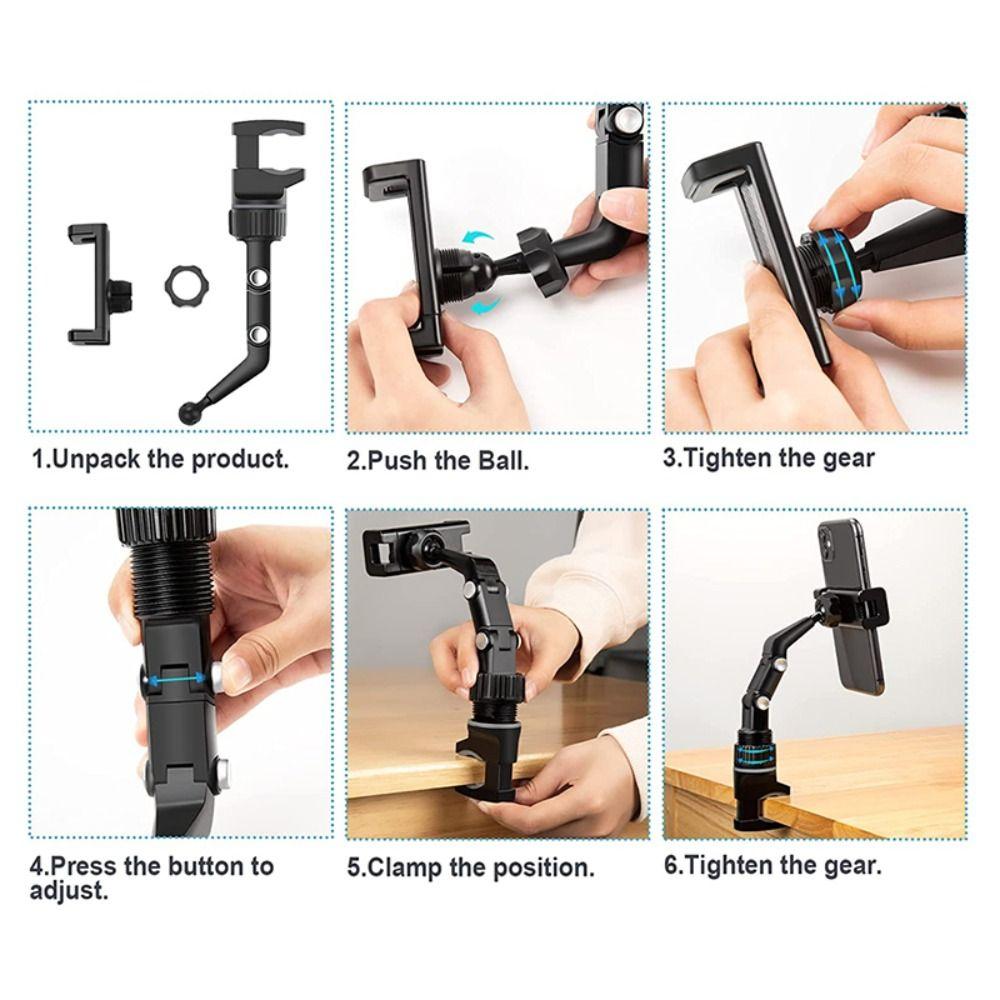 1.Unpack the product.

2.Push the Ball.

3.Tighten the gear

4.Press the button to adjust.

5.Clamp the position.

6.Tighten the gear.