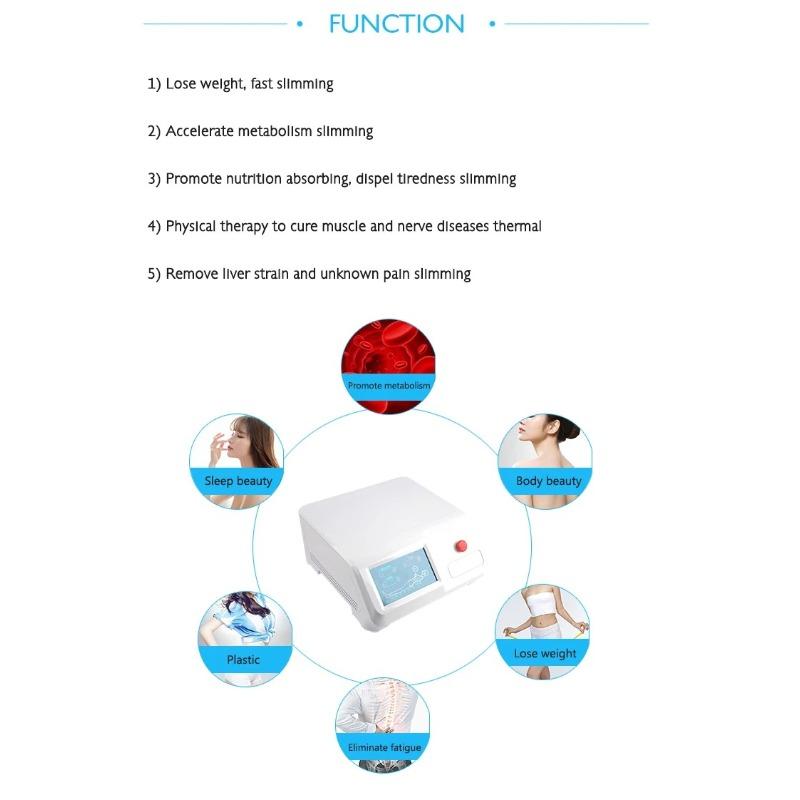 FUNCTION

1) Lose weight, fast slimming

2) Accelerate metabolism slimming

3) Promote nutrition absorbing, dispel tiredness slimming

4) Physical therapy to cure muscle and nerve diseases thermal

5) Remove liver strain and unknown pain slimming

Promote metabolism

Sleep beauty

Body beauty

Plastic

Lose weight

Eliminate fatigue