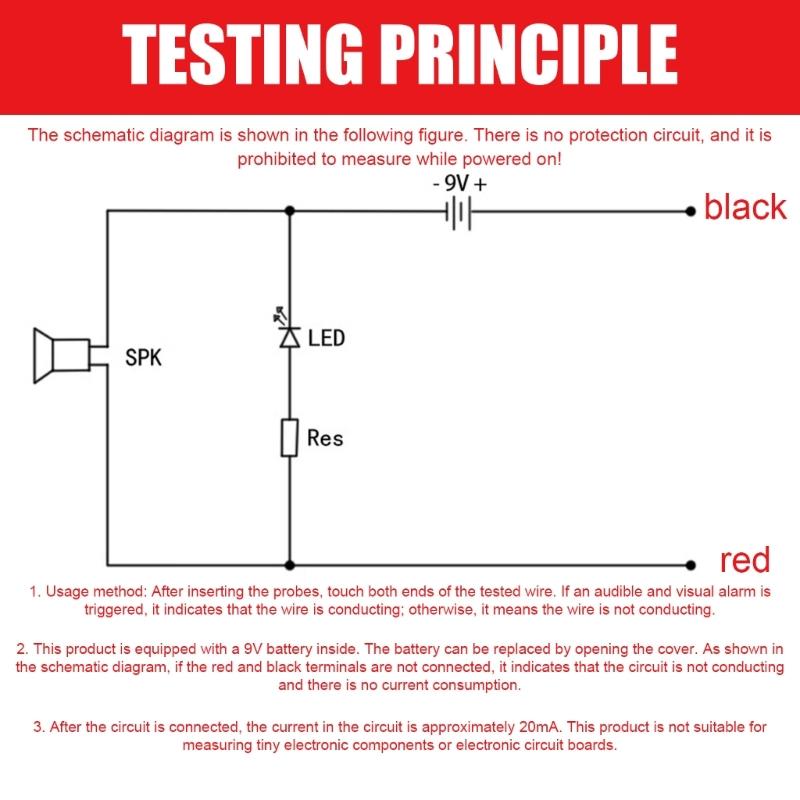 TESTING PRINCIPLE

The schematic diagram is shown in the following figure. There is no protection circuit, and it is prohibited to measure while powered on!

- 9V +

black

LED

SPK

Res

red

1. Usage method: After inserting the probes, touch both ends of the tested wire. If an audible and visual alarm is triggered, it indicates that the wire is conducting; otherwise, it means the wire is not conducting.

2. This product is equipped with a 9V battery inside. The battery can be replaced by opening the cover. As shown in the schematic diagram, if the red and black terminals are not connected, it indicates that the circuit is not conducting and there is no current consumption.

3. After the circuit is connected, the current in the circuit is approximately 20mA. This product is not suitable for measuring tiny electronic components or electronic circuit boards.