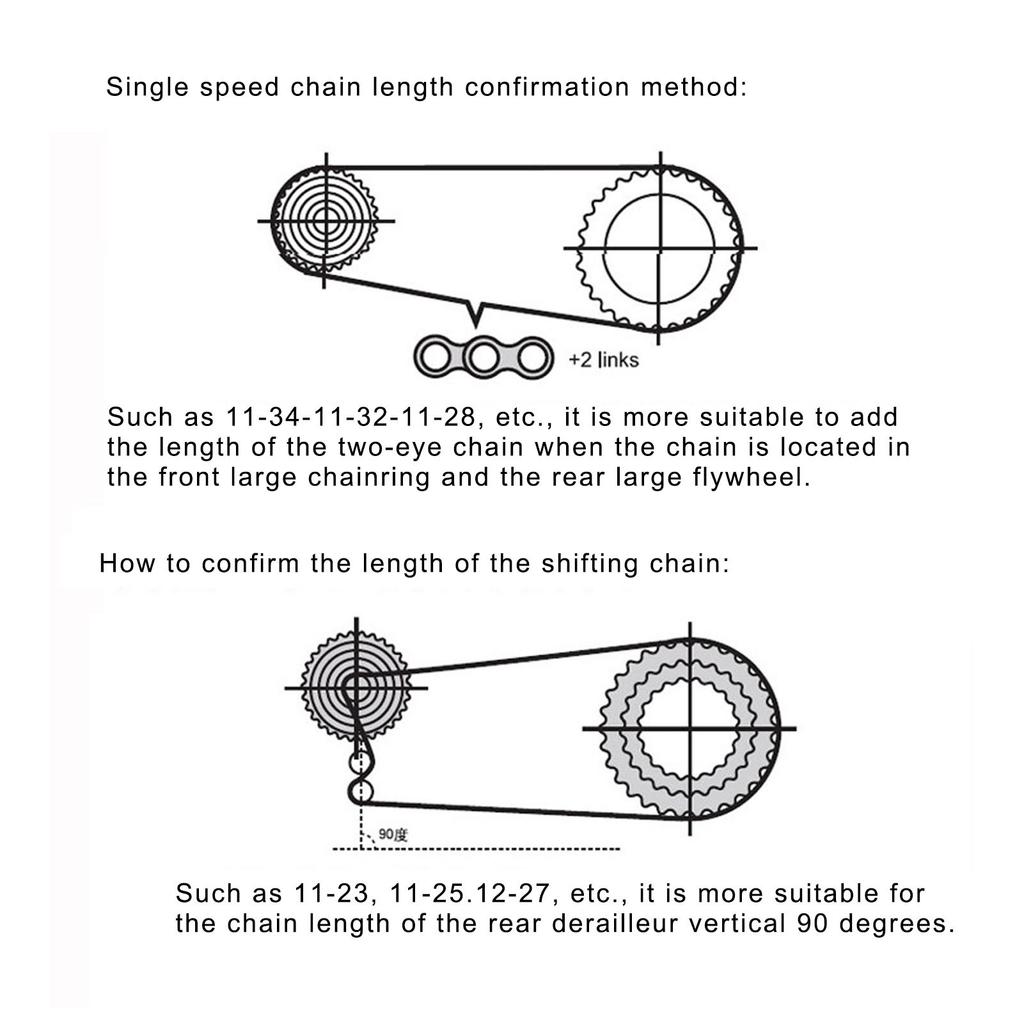 Single speed chain length confirmation method:

+2 links

Such as 11-34-11-32-11-28, etc., it is more suitable to add the length of the two-eye chain when the chain is located in the front large chainring and the rear large flywheel.

How to confirm the length of the shifting chain:

90度

Such as 11-23, 11-25.12-27, etc., it is more suitable for the chain length of the rear derailleur vertical 90 degrees.