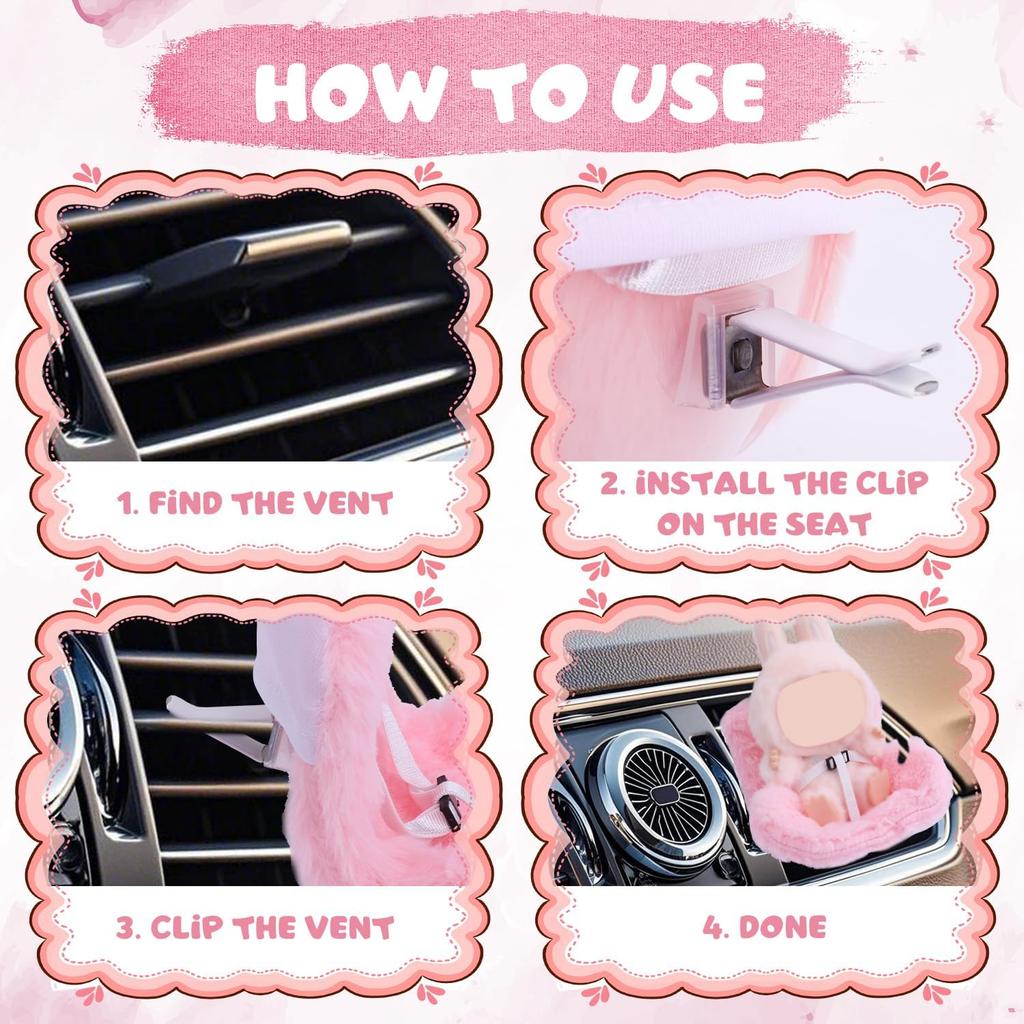 HOW TO USE

1. FiND THE VENT

2. iNSTALL THE CLiP ON THE SEAT

3. CLiP THE VENT

4. DONE