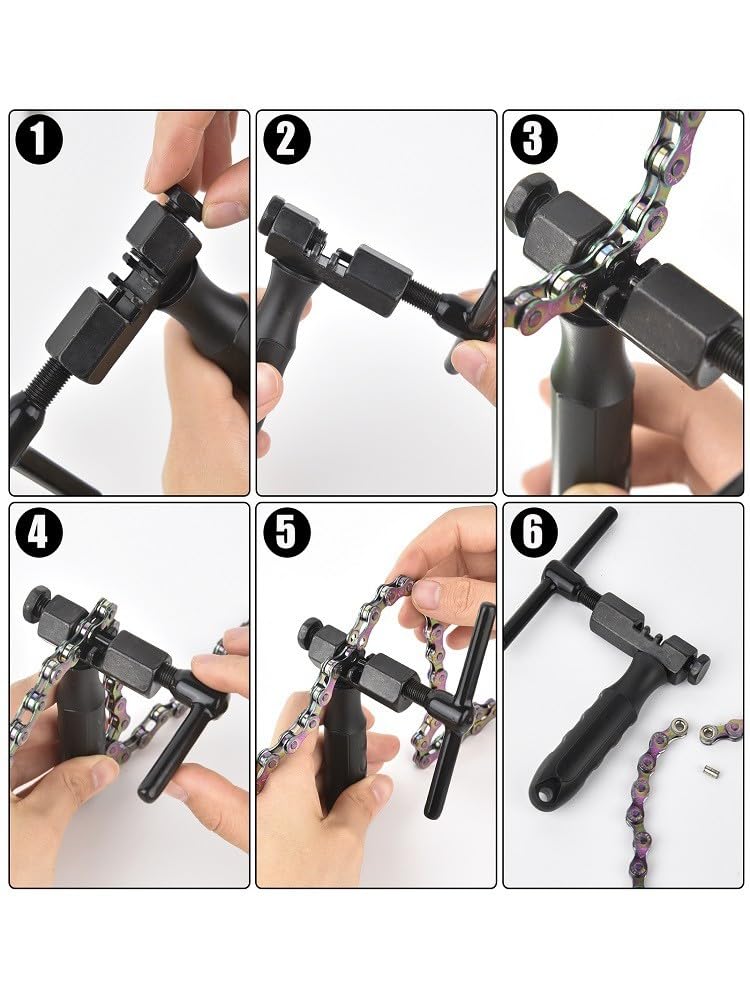 1

2

3

4

5

6