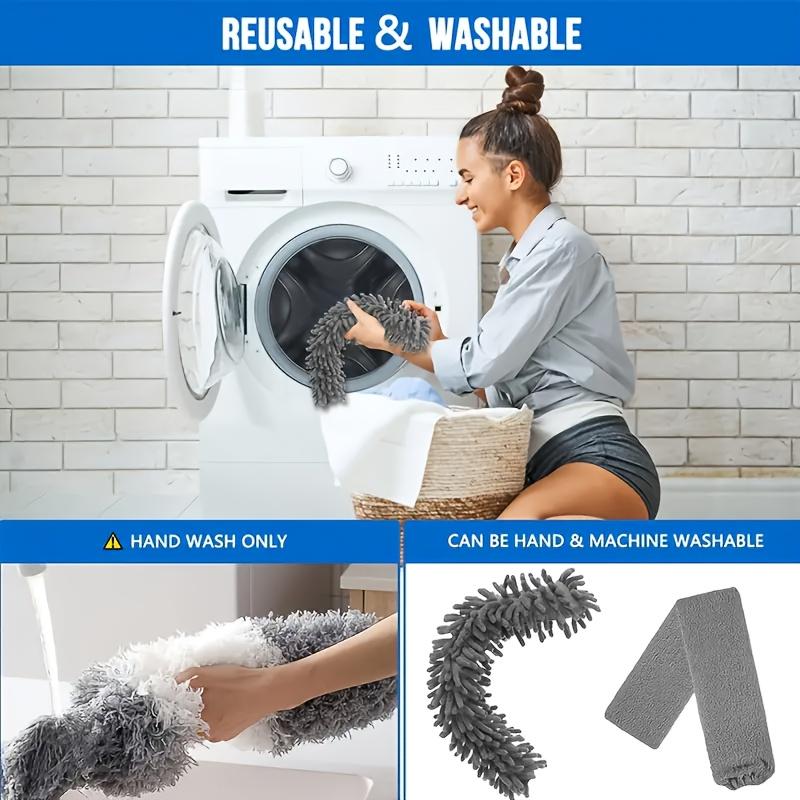 REUSABLE & WASHABLE

HAND WASH ONLY

CAN BE HAND & MACHINE WASHABLE