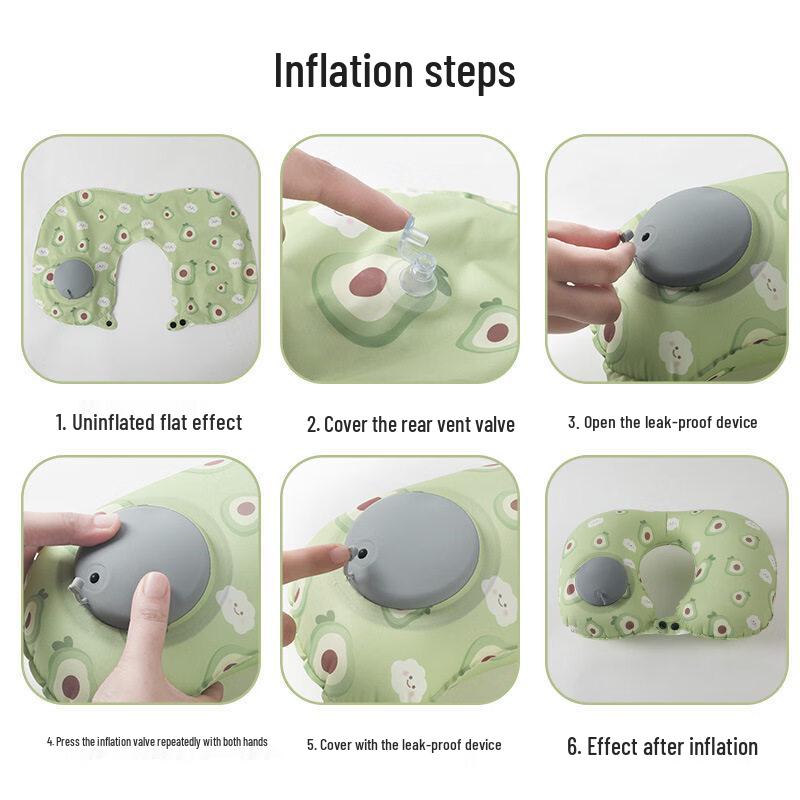 Inflation steps

1. Uninflated flat effect

2. Cover the rear vent valve

3. Open the leak-proof device

4. Press the inflation valve repeatedly with both hands

5. Cover with the leak-proof device

6. Effect after inflation