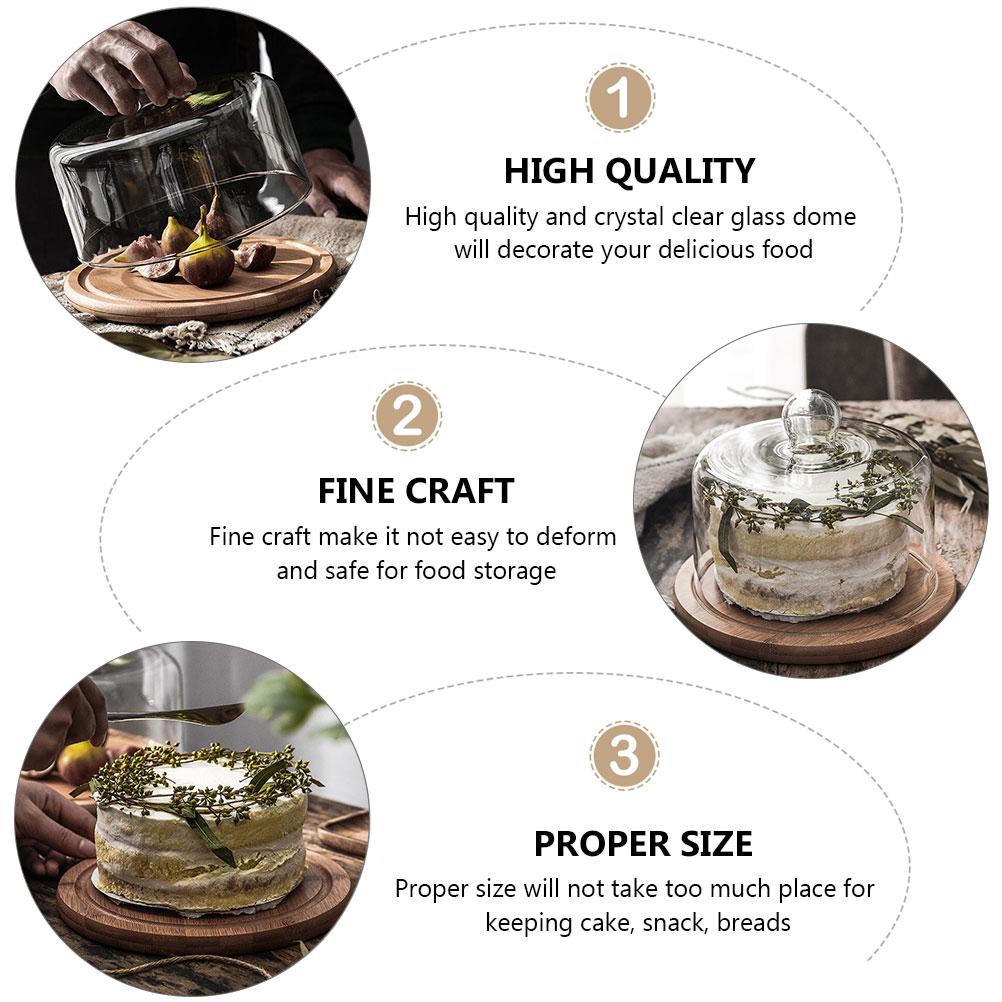 1

HIGH QUALITY

High quality and crystal clear glass dome will decorate your delicious food

2

FINE CRAFT

Fine craft make it not easy to deform and safe for food storage

3

PROPER SIZE

Proper size will not take too much place for keeping cake, snack, breads