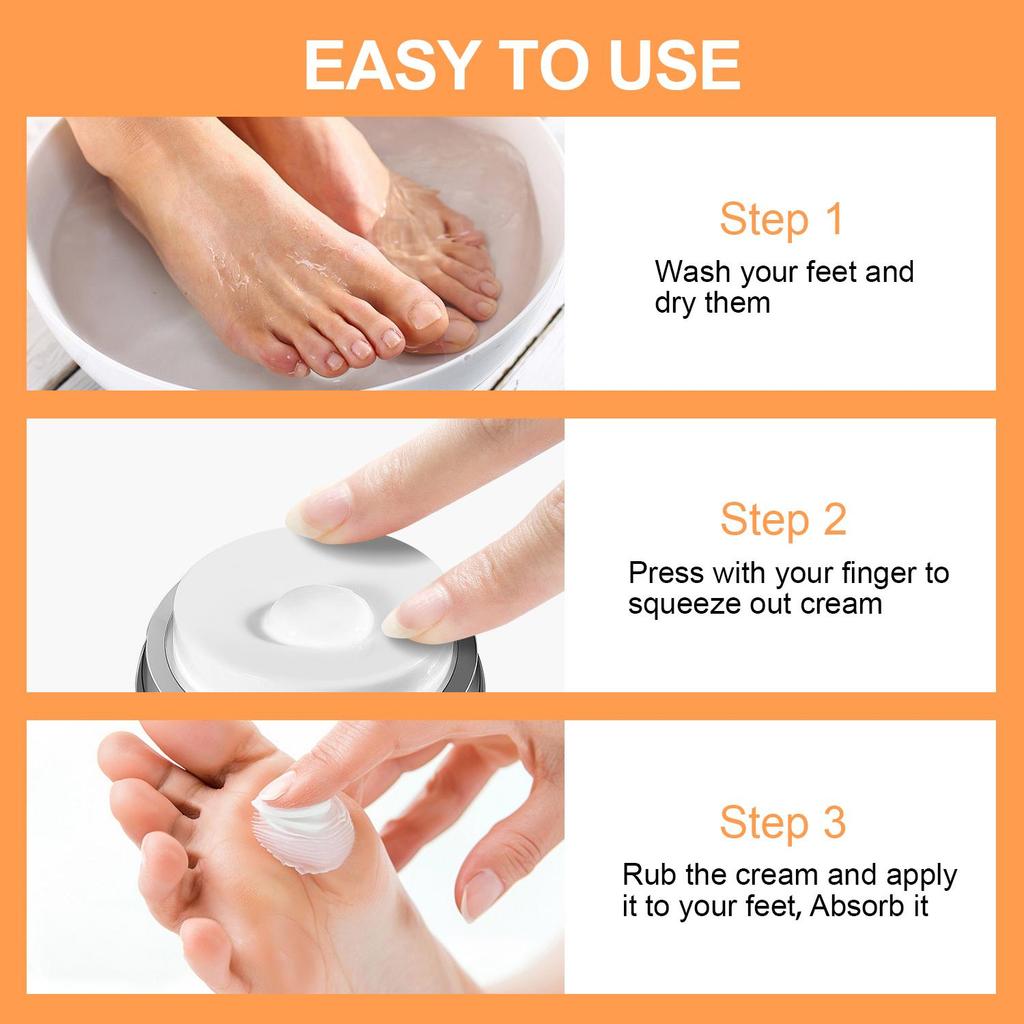 EASY TO USE

Step 1

Wash your feet and dry them

Step 2

Press with your finger to squeeze out cream

Step 3

Rub the cream and apply it to your feet, Absorb it