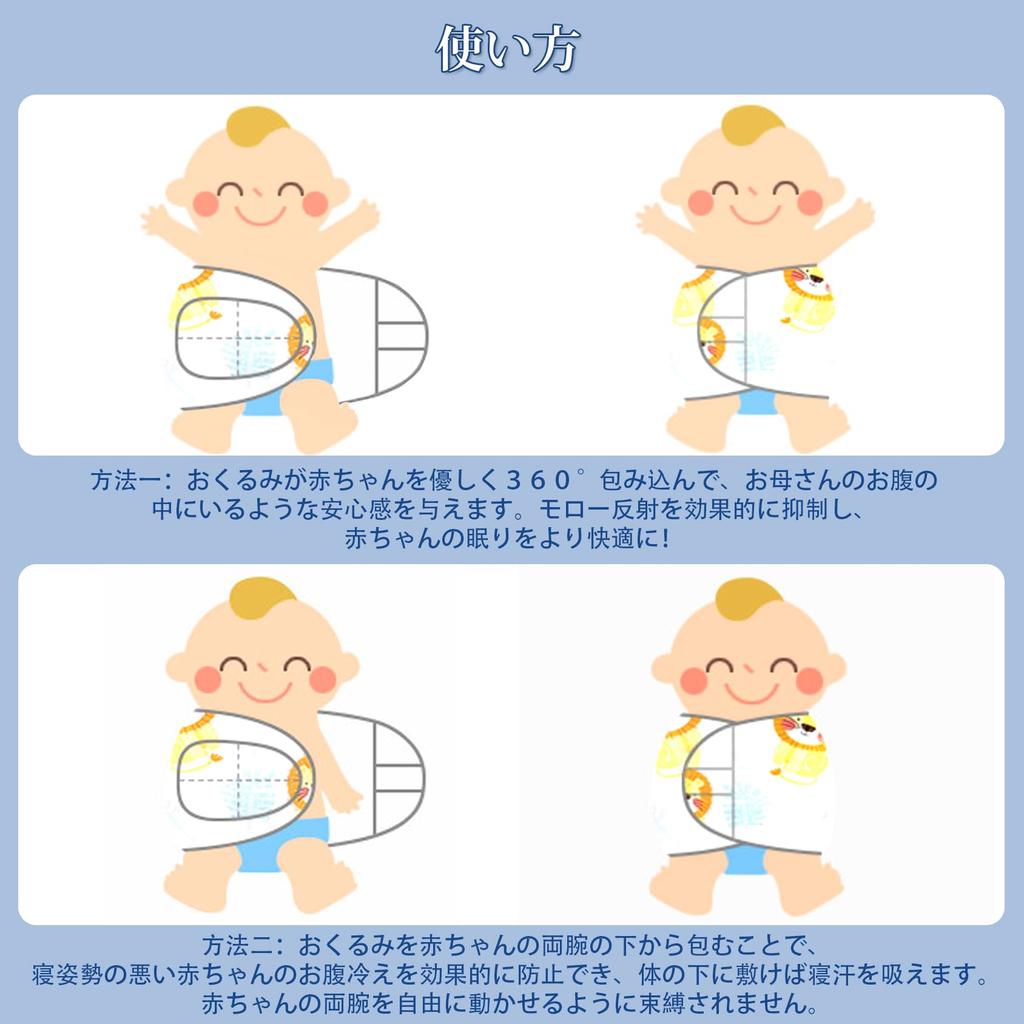 使い方

方法一：おくるみが赤ちゃんを優しく３６０°包み込んで、お母さんのお腹の中にいるような安心感を与えます。モロー反射を効果的に抑制し、赤ちゃんの眠りをより快適に!

方法二：おくるみを赤ちゃんの両腕の下から包むことで、寝姿勢の悪い赤ちゃんのお腹冷えを効果的に防止でき、体の下に敷けば寝汗を吸えます。赤ちゃんの両腕を自由に動かせるように束縛されません。