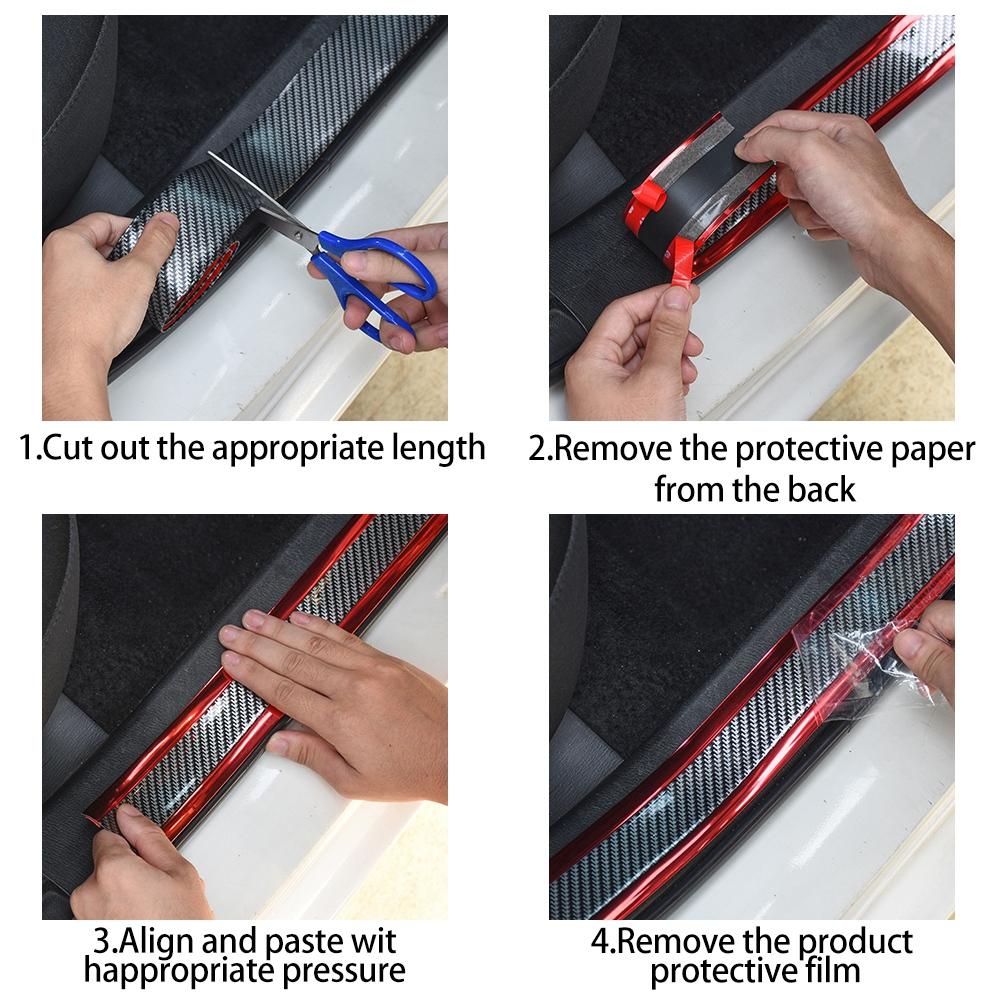 1.Cut out the appropriate length

2.Remove the protective paper from the back

3.Align and paste wit happropriate pressure

4.Remove the product protective film