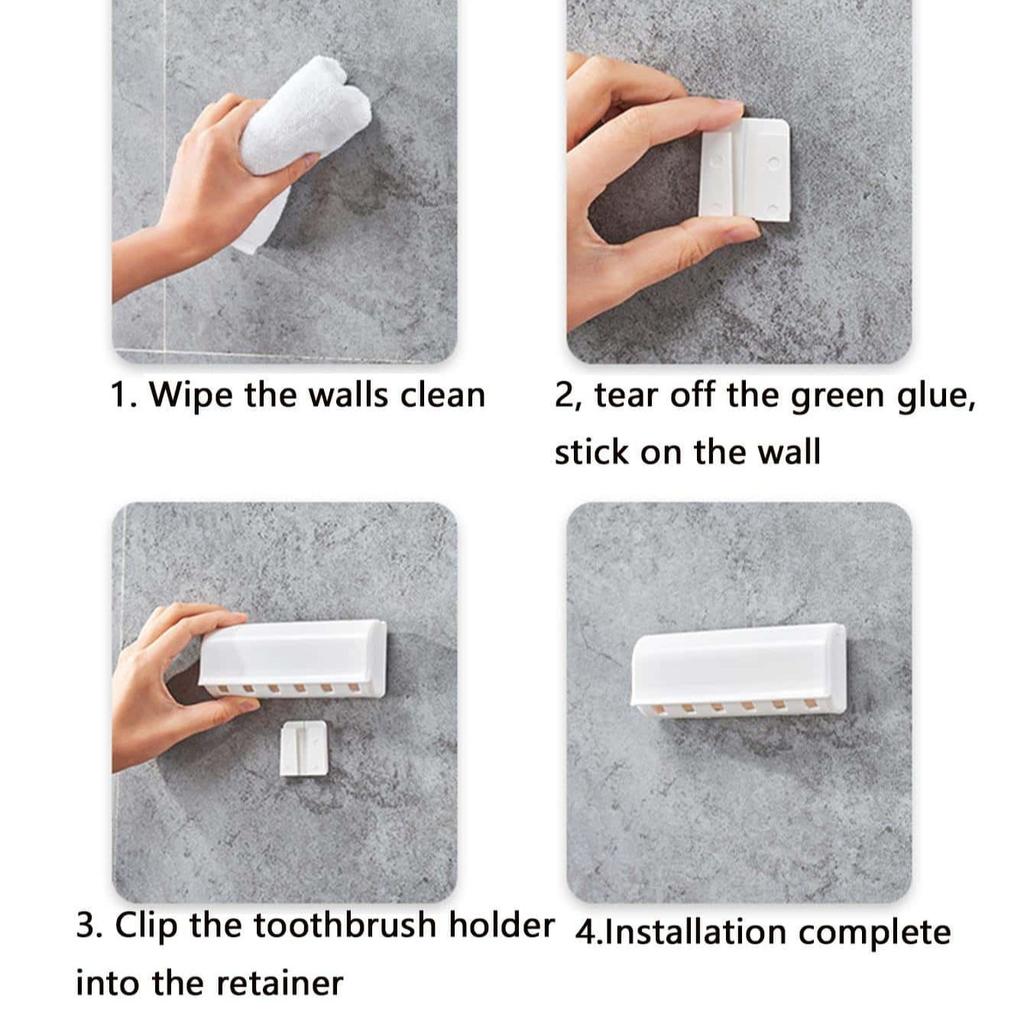 1. Wipe the walls clean

2, tear off the green glue, stick on the wall

3. Clip the toothbrush holder into the retainer

4.Installation complete