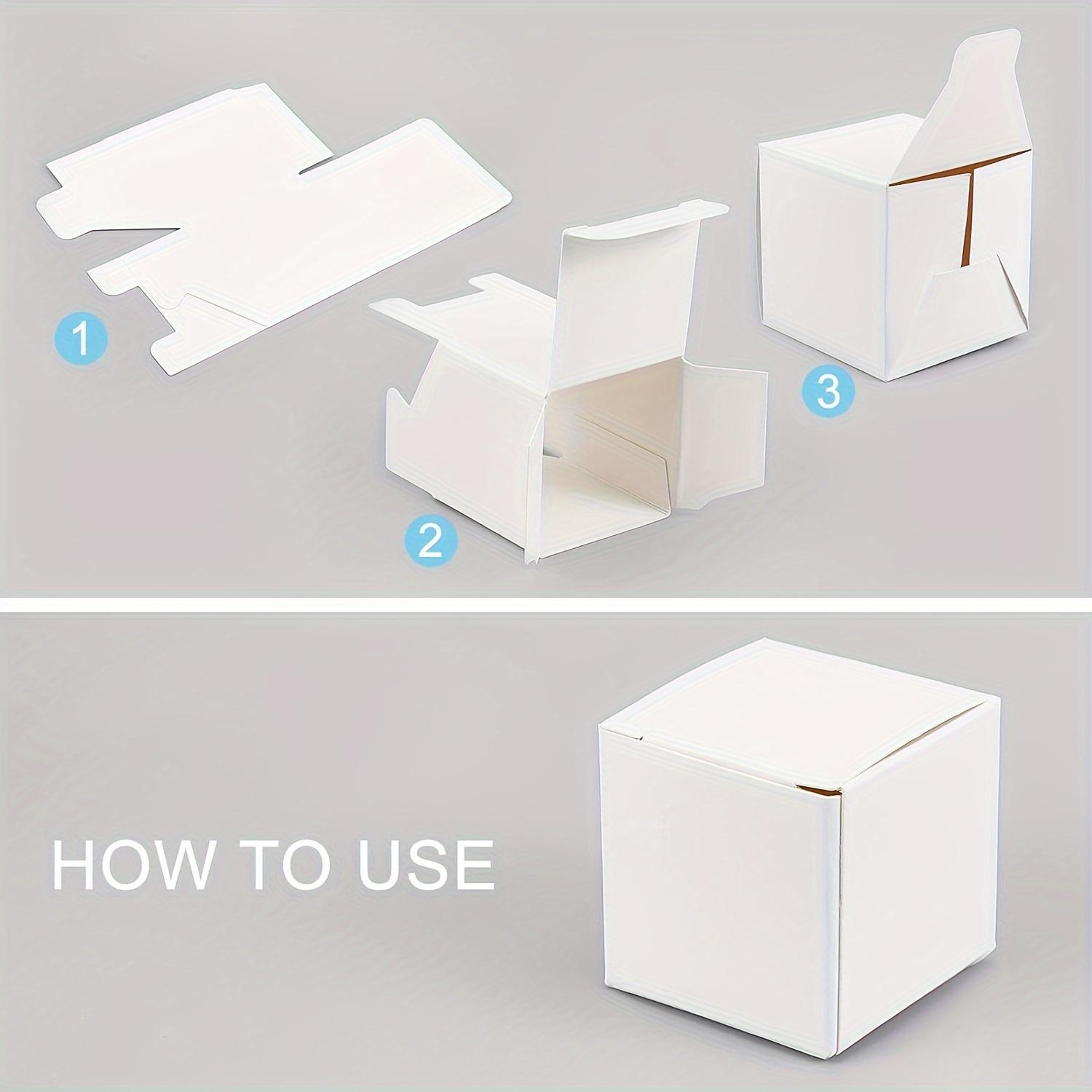 1

2

3

HOW TO USE