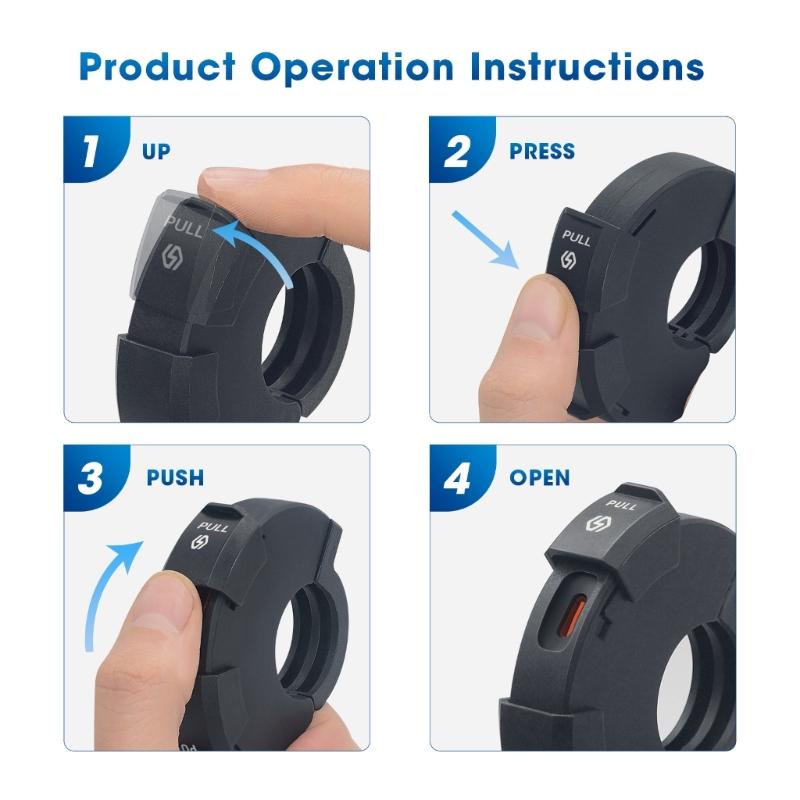 Product Operation Instructions

1 UP

PULL

2 PRESS

PULL

3 PUSH

PULL

4 OPEN

PULL