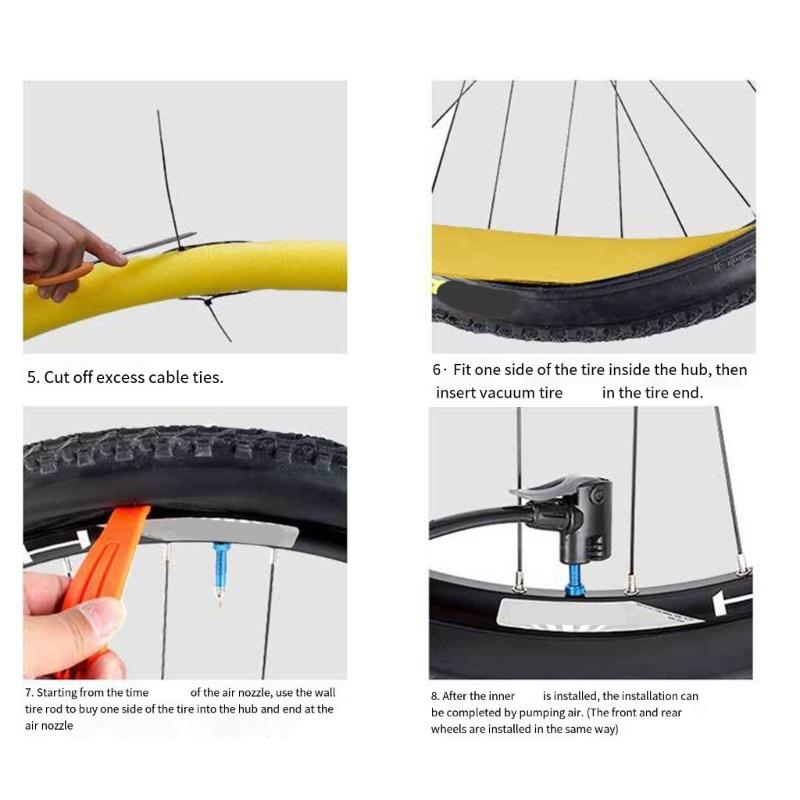 5. Cut off excess cable ties.

6· Fit one side of the tire inside the hub, then insert vacuum tire in the tire end.

7. Starting from the time of the air nozzle, use the wall tire rod to buy one side of the tire into the hub and end at the air nozzle

8. After the inner is installed, the installation can be completed by pumping air. (The front and rear wheels are installed in the same way)