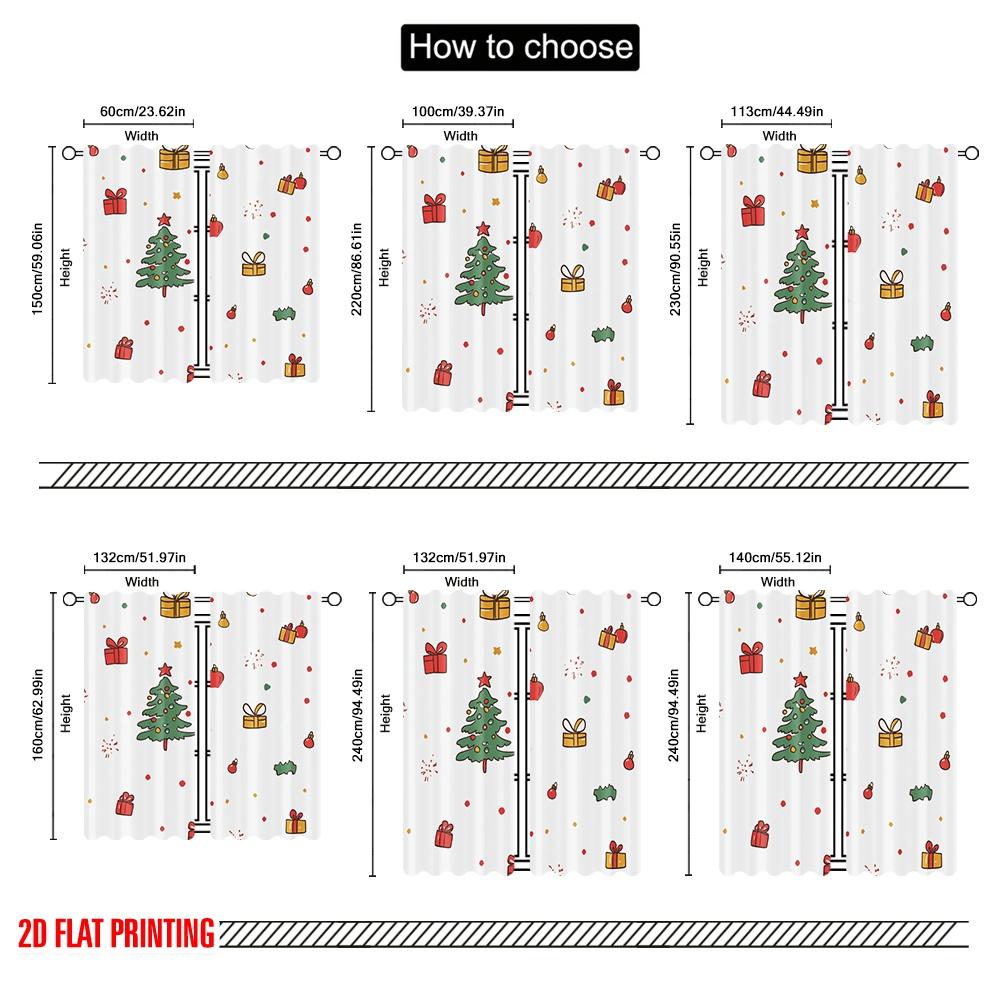 How to choose

60cm/23.62in
Width
150cm/59.06in
Height

100cm/39.37in
Width
220cm/86.61in
Height

113cm/44.49in
Width
230cm/90.55in
Height

132cm/51.97in
Width
160cm/62.99in
Height

132cm/51.97in
Width
240cm/94.49in
Height

140cm/55.12in
Width
240cm/94.49in
Height

2D FLAT PRINTING