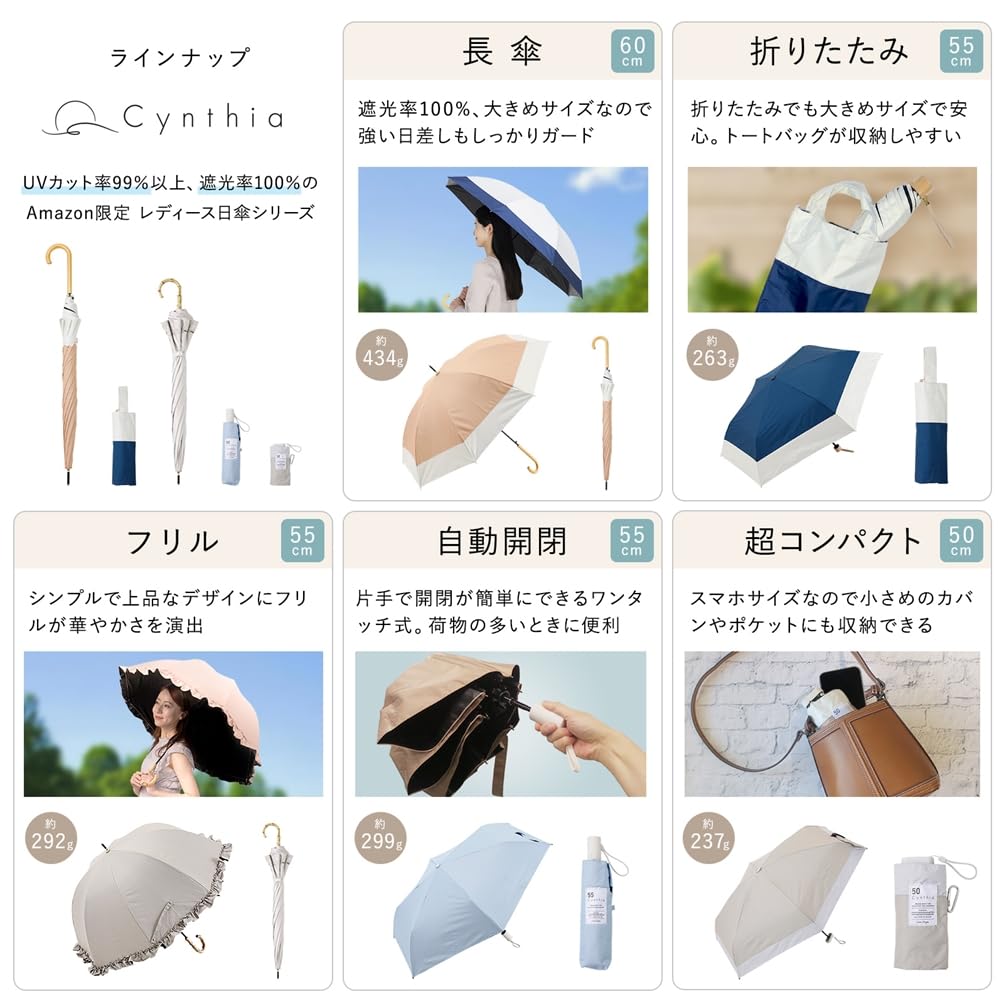 ラインナップ

Cynthia

UVカット率99%以上、遮光率100%の Amazon限定 レディース日傘シリーズ

長傘

60 cm

遮光率100%、大きめサイズなので強い日差しもしっかりガード

約 434g

折りたたみ

55 cm

折りたたみでも大きめサイズで安心。トートバッグが収納しやすい

約 263g

フリル

55 cm

シンプルで上品なデザインにフリルが華やかさを演出

約 292g

自動開閉

55 cm

片手で開閉が簡単にできるワンタッチ式。荷物の多いときに便利

約 299g

55 Cynthia

超コンパクト

50 cm

スマホサイズなので小さめのカバンやポケットにも収納できる

約 237g

50 Cynthia