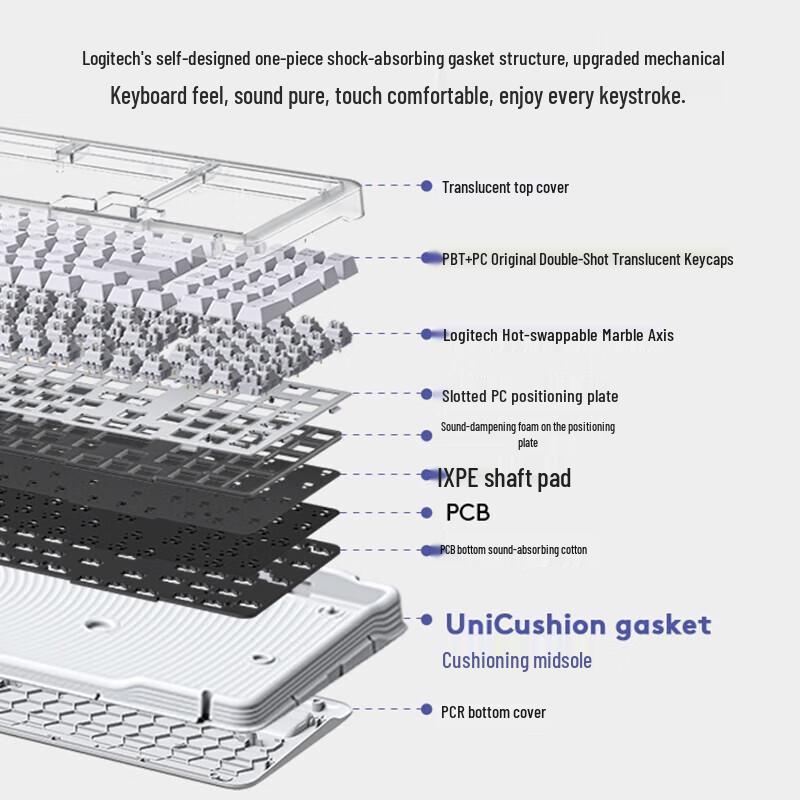 Logitech's self-designed one-piece shock-absorbing gasket structure, upgraded mechanical
Keyboard feel, sound pure, touch comfortable, enjoy every keystroke.

Translucent top cover

PBT+PC Original Double-Shot Translucent Keycaps

Logitech Hot-swappable Marble Axis

Slotted PC positioning plate

Sound-dampening foam on the positioning plate

IXPE shaft pad

PCB

PCB bottom sound-absorbing cotton

UniCushion gasket
Cushioning midsole

PCR bottom cover