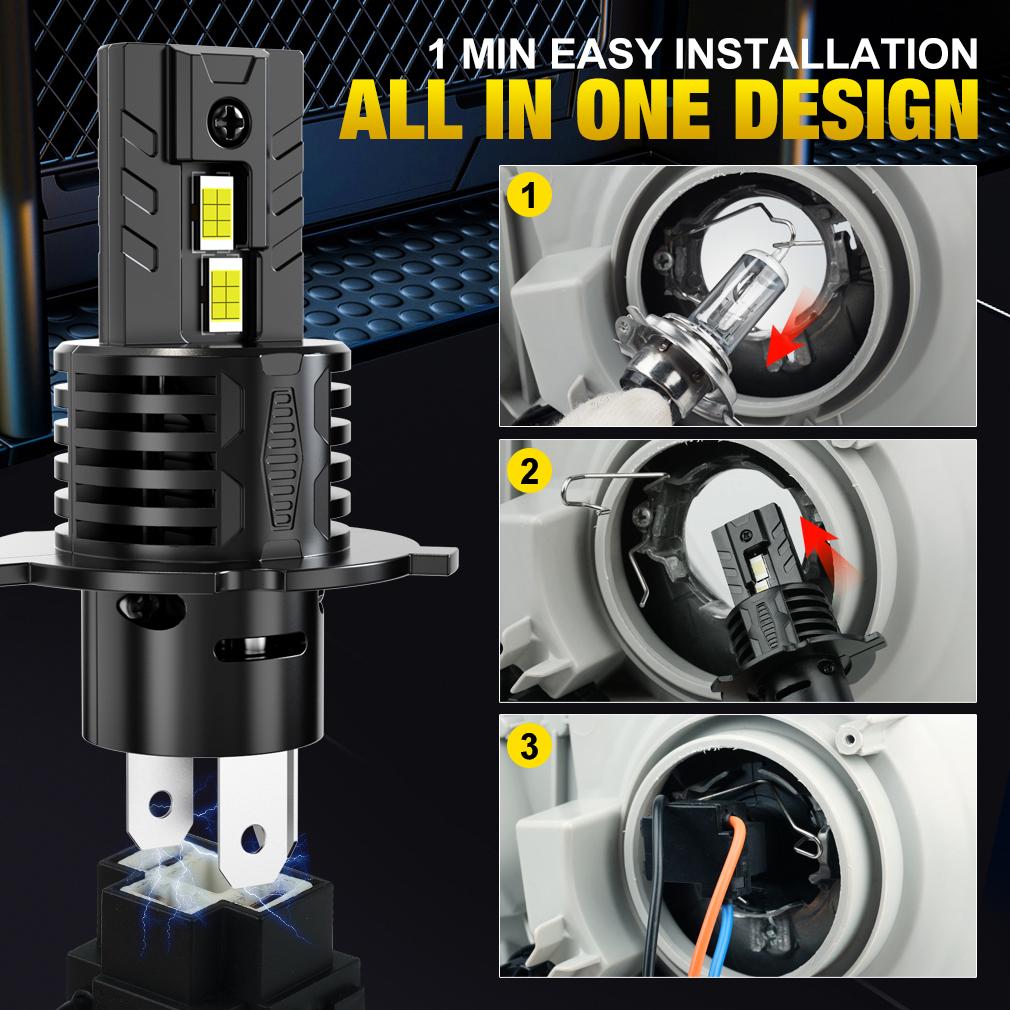 1 MIN EASY INSTALLATION
ALL IN ONE DESIGN

1

2

3